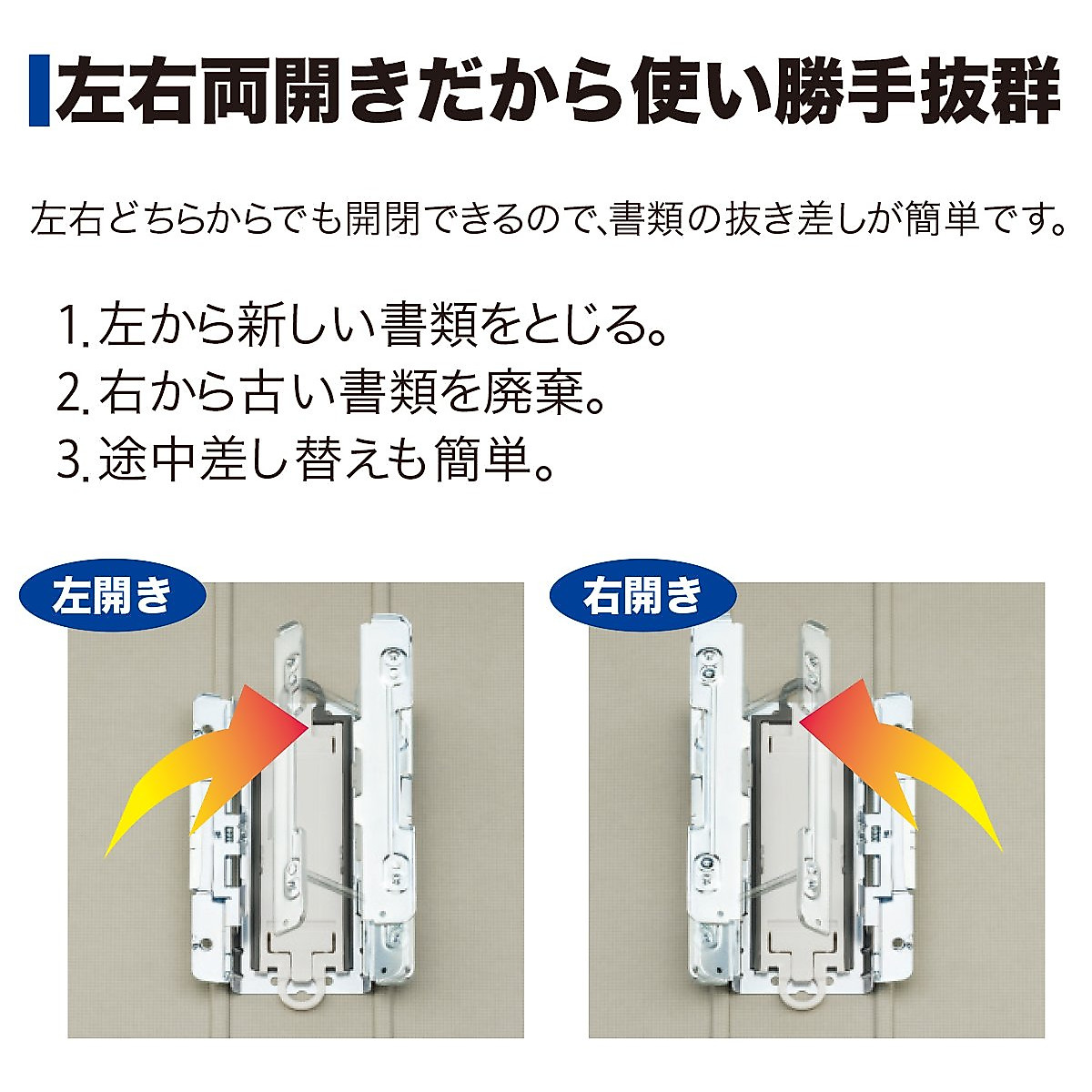 左右両開きだから使い勝手抜群

左右どちらからでも開閉できるので、書類の抜き差しが簡単です。

1. 左から新しい書類をとじる。
2. 右から古い書類を廃棄。
3. 途中差し替えも簡単。

左開き

右開き