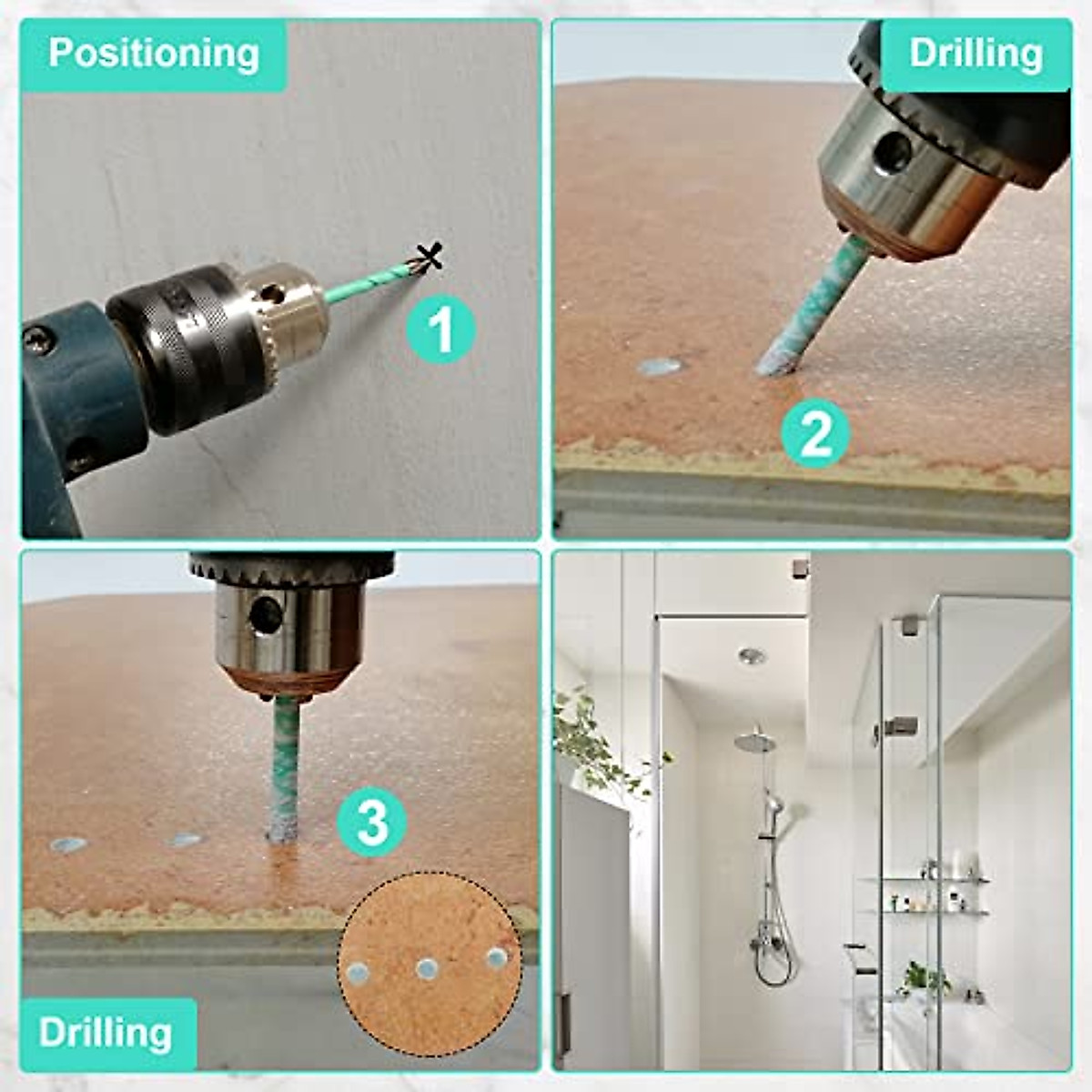 Positioning

1

Drilling

2

3

Drilling