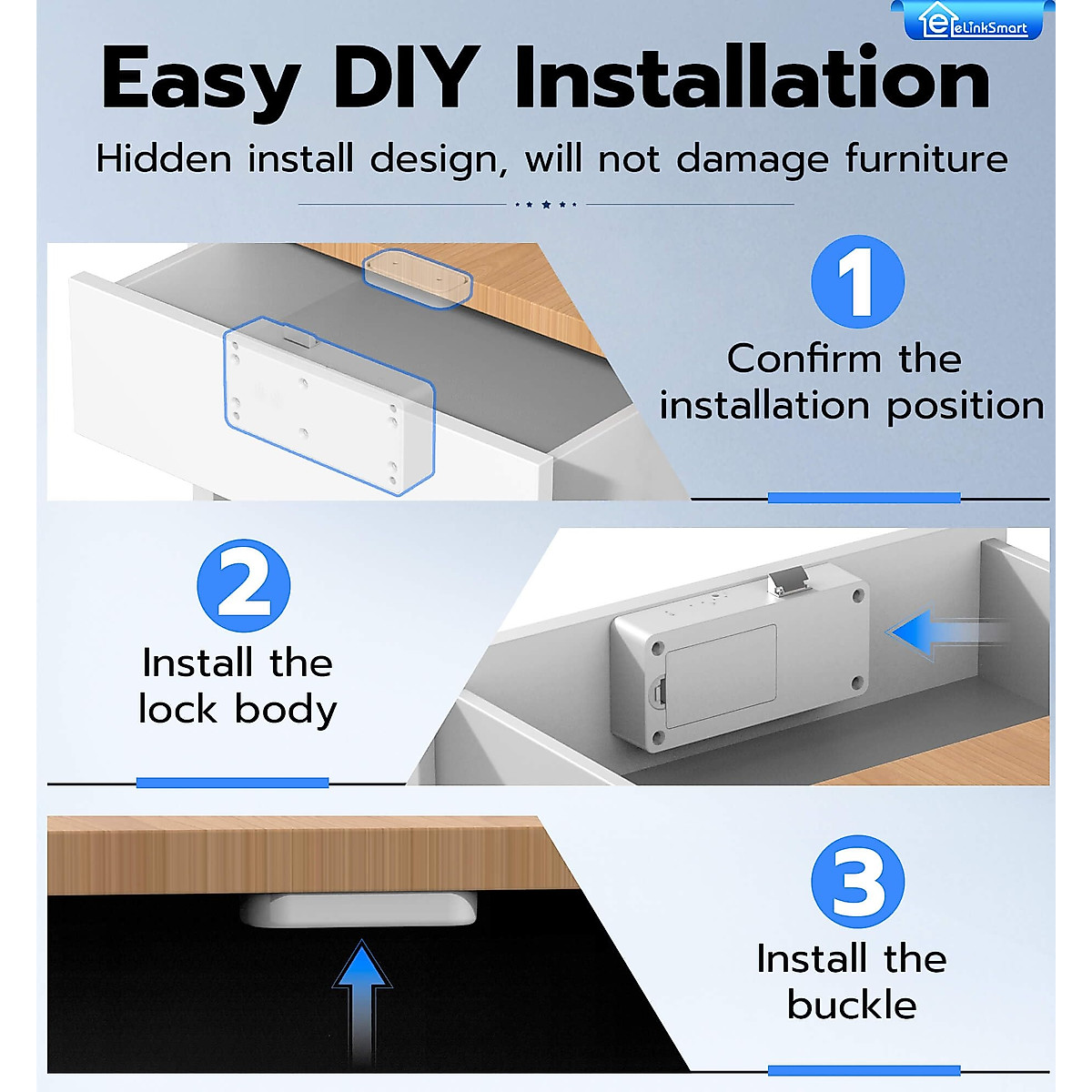 eLinkSmart

Easy DIY Installation

Hidden install design, will not damage furniture

1

Confirm the installation position

2

Install the lock body

3

Install the buckle