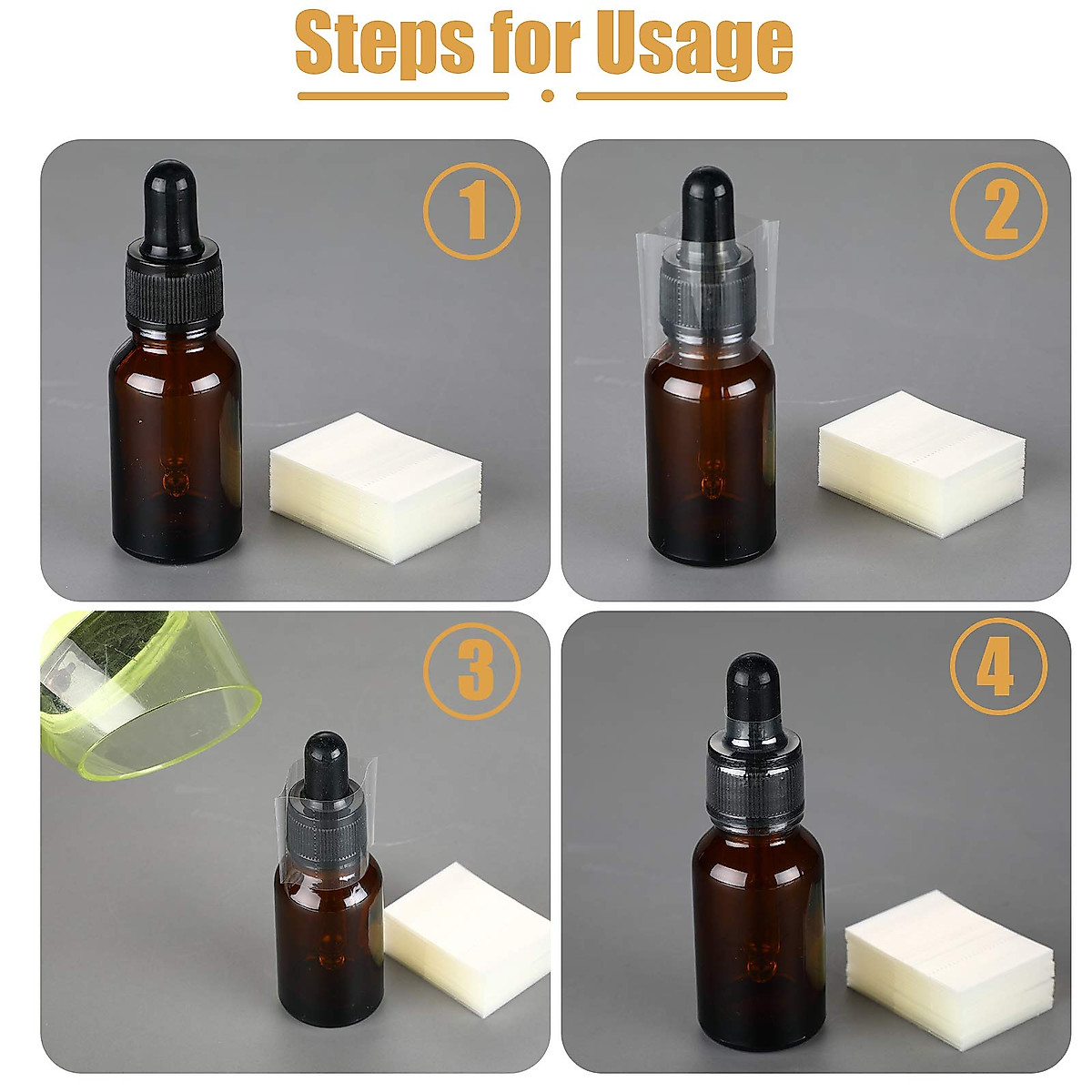 Steps for Usage

1

2

3

4