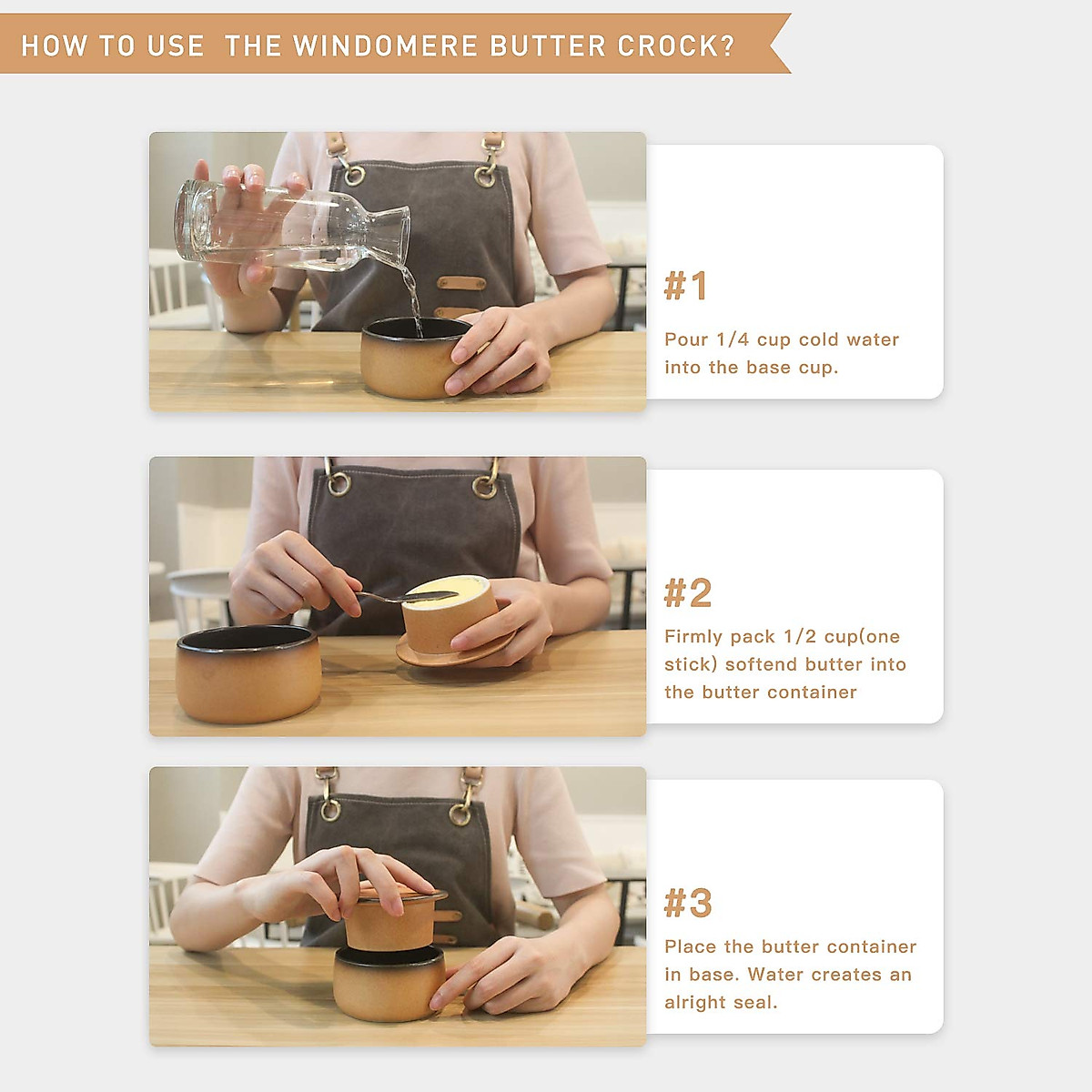 HOW TO USE THE WINDOMERE BUTTER CROCK?

#1

Pour 1/4 cup cold water into the base cup.

#2

Firmly pack 1/2 cup(one stick) softend butter into the butter container

#3

Place the butter container in base. Water creates an alright seal.