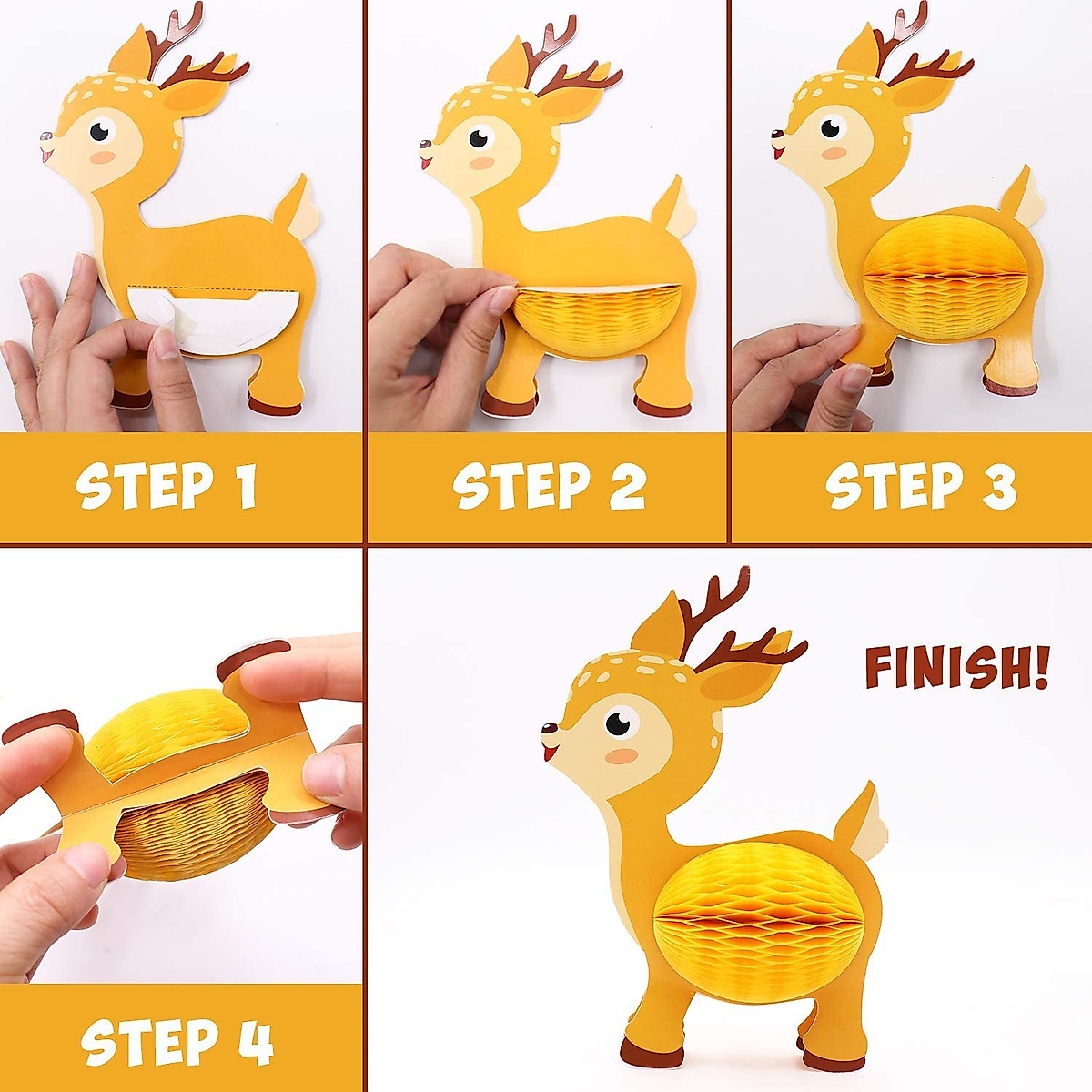 STEP 1

STEP 2

STEP 3

STEP 4

FINISH!