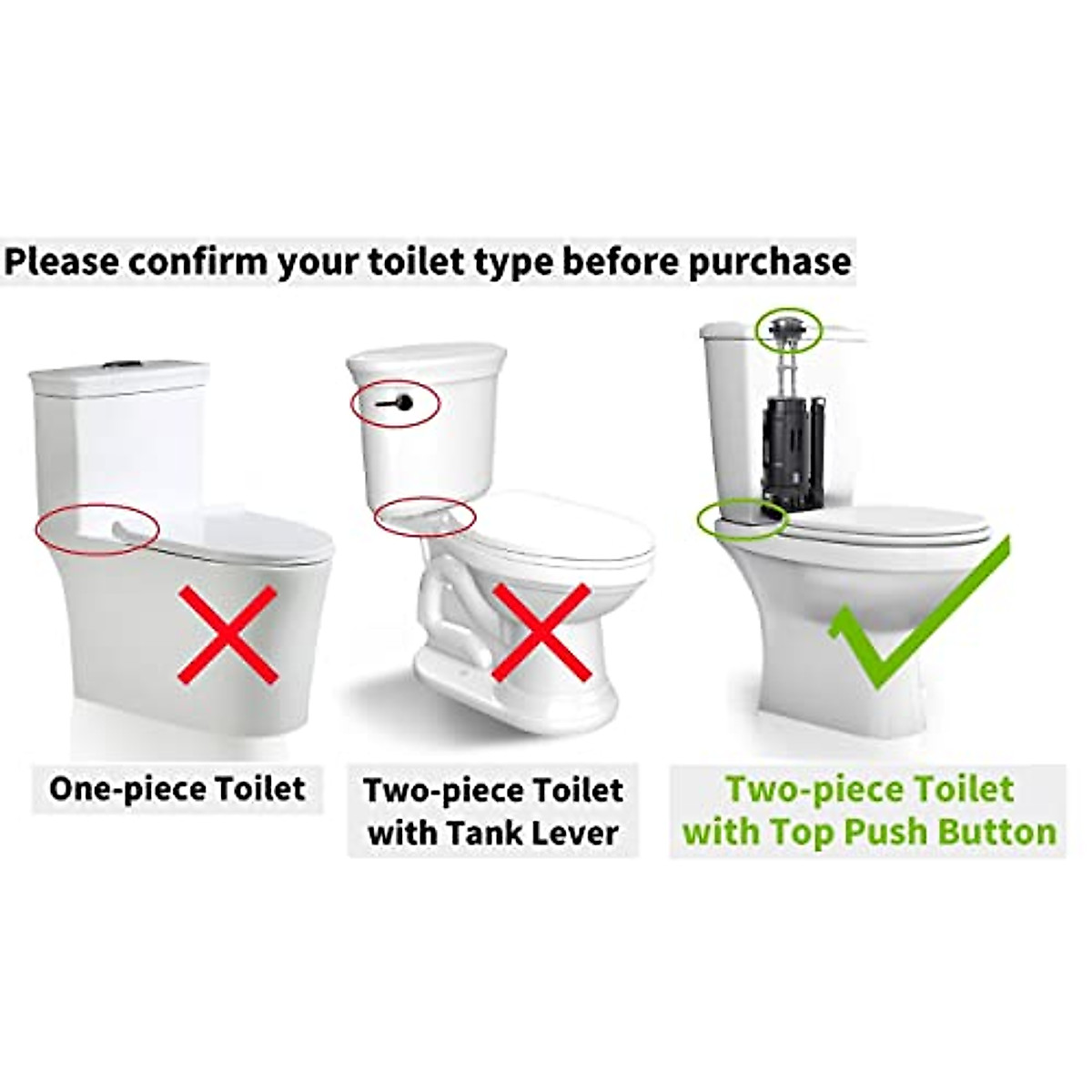 Please confirm your toilet type before purchase

One-piece Toilet

Two-piece Toilet with Tank Lever

Two-piece Toilet with Top Push Button