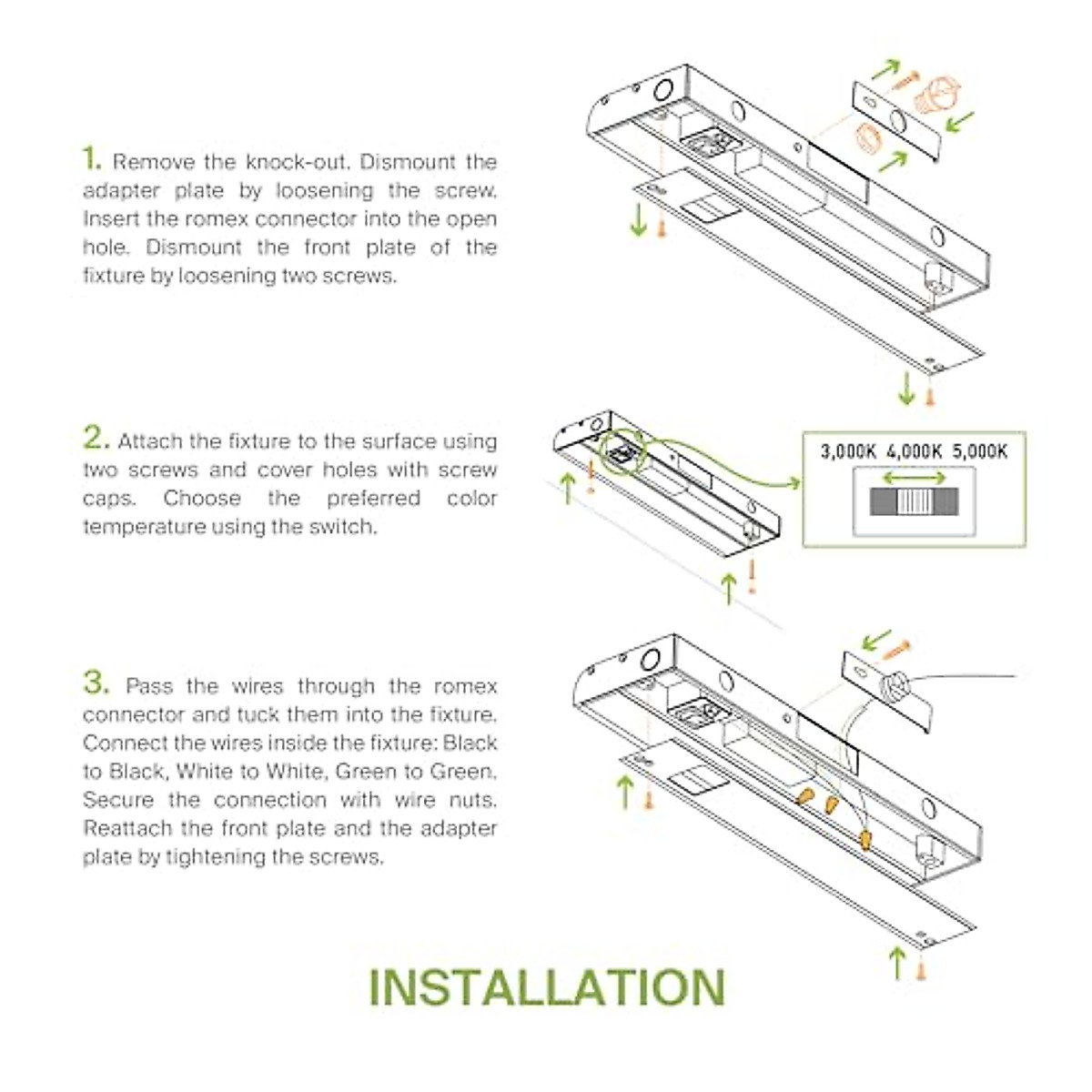 1. Remove the knock-out. Dismount the adapter plate by loosening the screw. Insert the romex connector into the open hole. Dismount the front plate of the fixture by loosening two screws.

2. Attach the fixture to the surface using two screws and cover holes with screw caps. Choose the preferred color temperature using the switch.

3,000K 4,000K 5,000K

3. Pass the wires through the romex connector and tuck them into the fixture. Connect the wires inside the fixture: Black to Black, White to White, Green to Green. Secure the connection with wire nuts. Reattach the front plate and the adapter plate by tightening the screws.

INSTALLATION