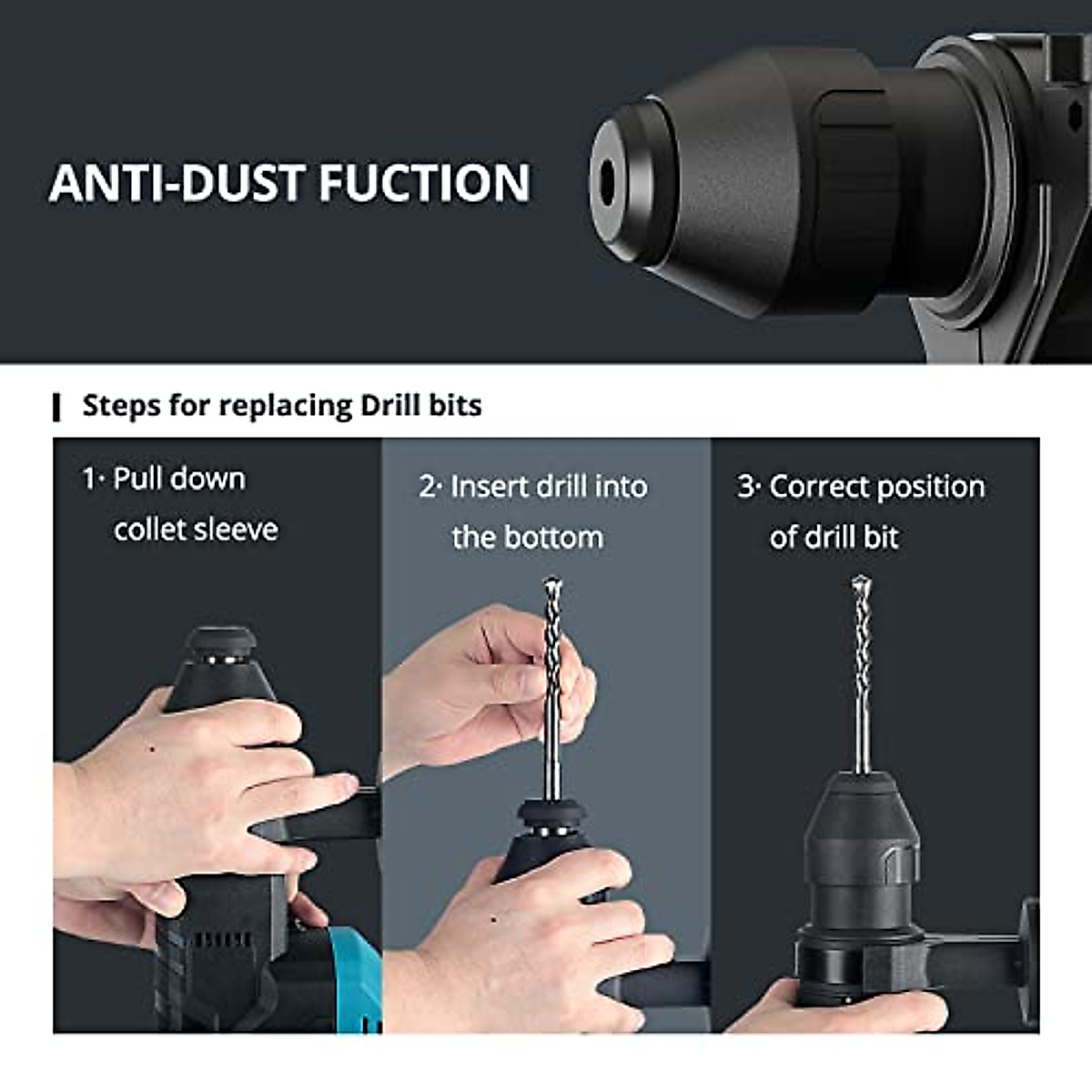 ANTI-DUST FUCTION

Steps for replacing Drill bits

1· Pull down collet sleeve

2· Insert drill into the bottom

3· Correct position of drill bit