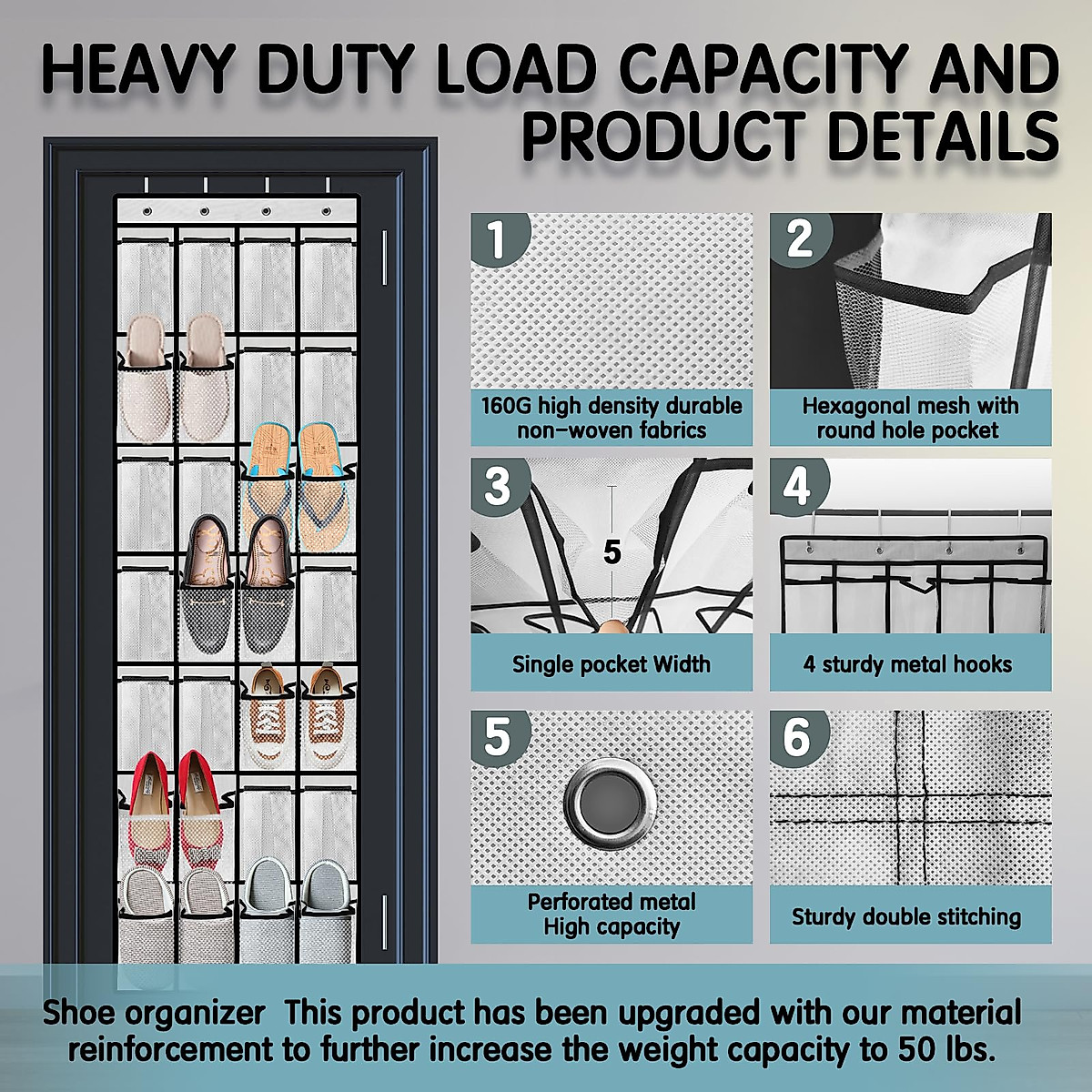 HEAVY DUTY LOAD CAPACITY AND PRODUCT DETAILS

1
160G high density durable non-woven fabrics

2
Hexagonal mesh with round hole pocket

3
5
Single pocket Width

4
4 sturdy metal hooks

5
Perforated metal High capacity

6
Sturdy double stitching

Shoe organizer This product has been upgraded with our material reinforcement to further increase the weight capacity to 50 lbs.