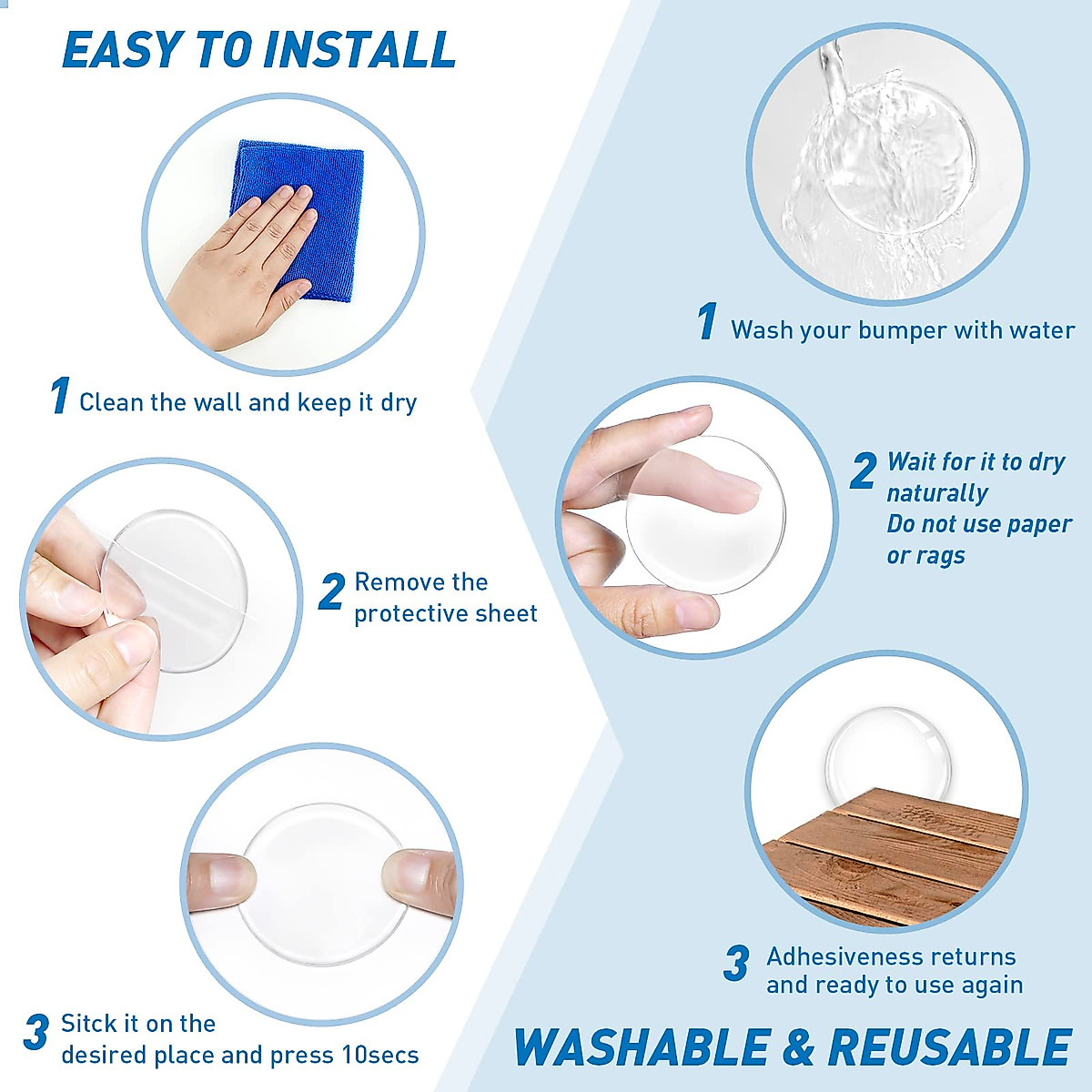 EASY TO INSTALL

1 Clean the wall and keep it dry

2 Remove the protective sheet

3 Sitck it on the desired place and press 10secs

1 Wash your bumper with water

2 Wait for it to dry naturally
Do not use paper or rags

3 Adhesiveness returns and ready to use again

WASHABLE & REUSABLE