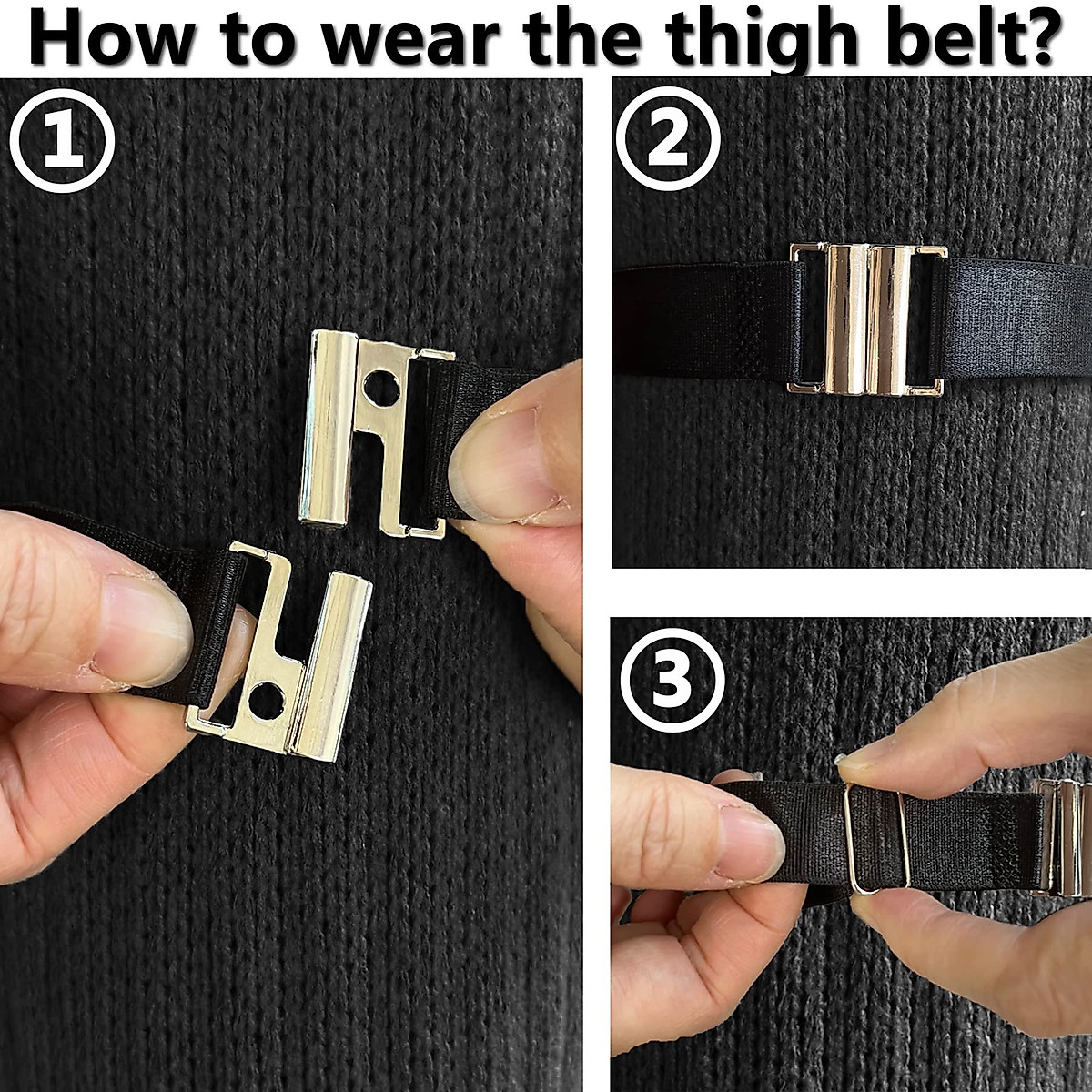 How to wear the thigh belt?

①

②

③