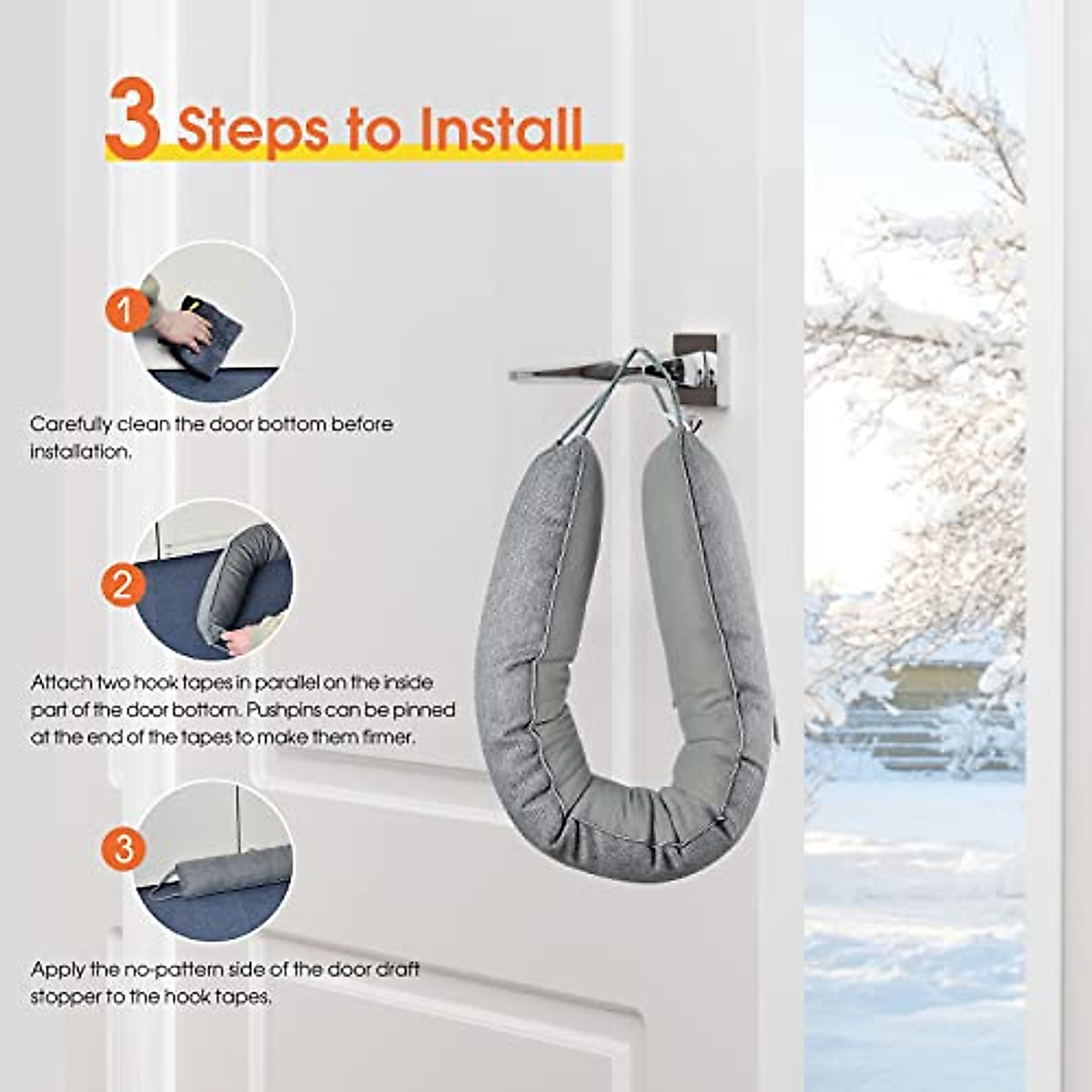 3 Steps to Install

1

Carefully clean the door bottom before installation.

2

Attach two hook tapes in parallel on the inside part of the door bottom. Pushpins can be pinned at the end of the tapes to make them firmer.

3

Apply the no-pattern side of the door draft stopper to the hook tapes.