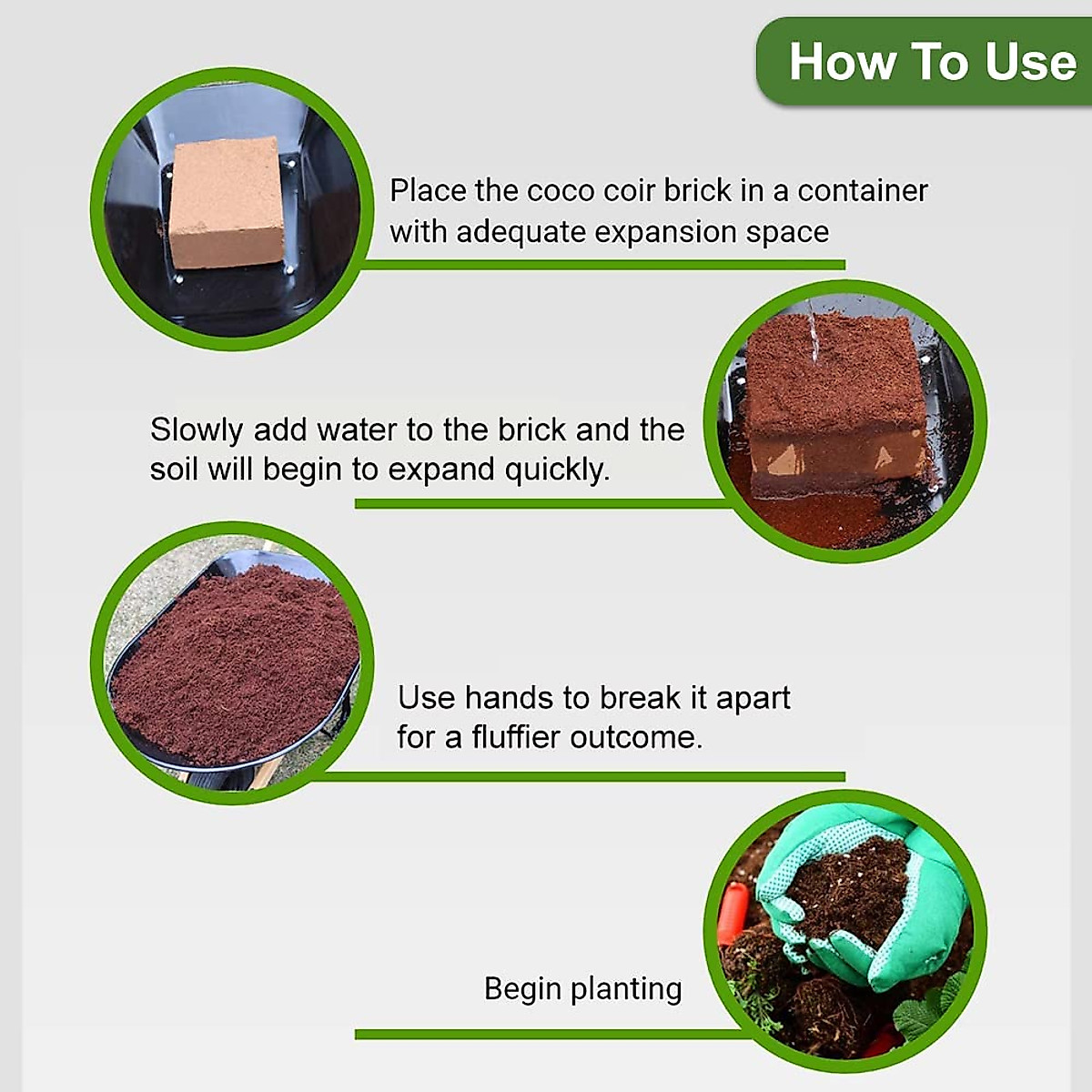 How To Use

Place the coco coir brick in a container with adequate expansion space

Slowly add water to the brick and the soil will begin to expand quickly.

Use hands to break it apart for a fluffier outcome.

Begin planting