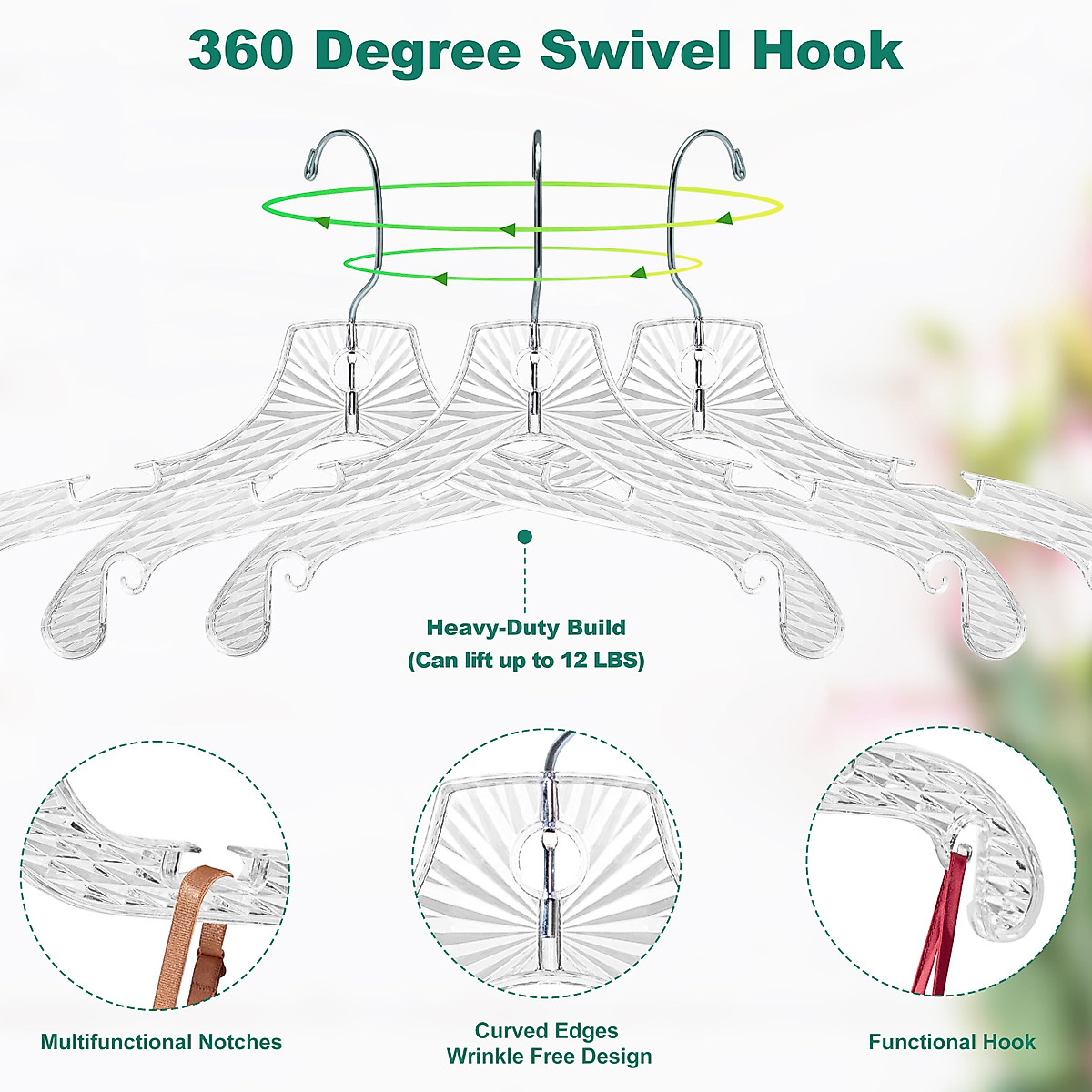 360 Degree Swivel Hook

Heavy-Duty Build
(Can lift up to 12 LBS)

Multifunctional Notches

Curved Edges
Wrinkle Free Design

Functional Hook