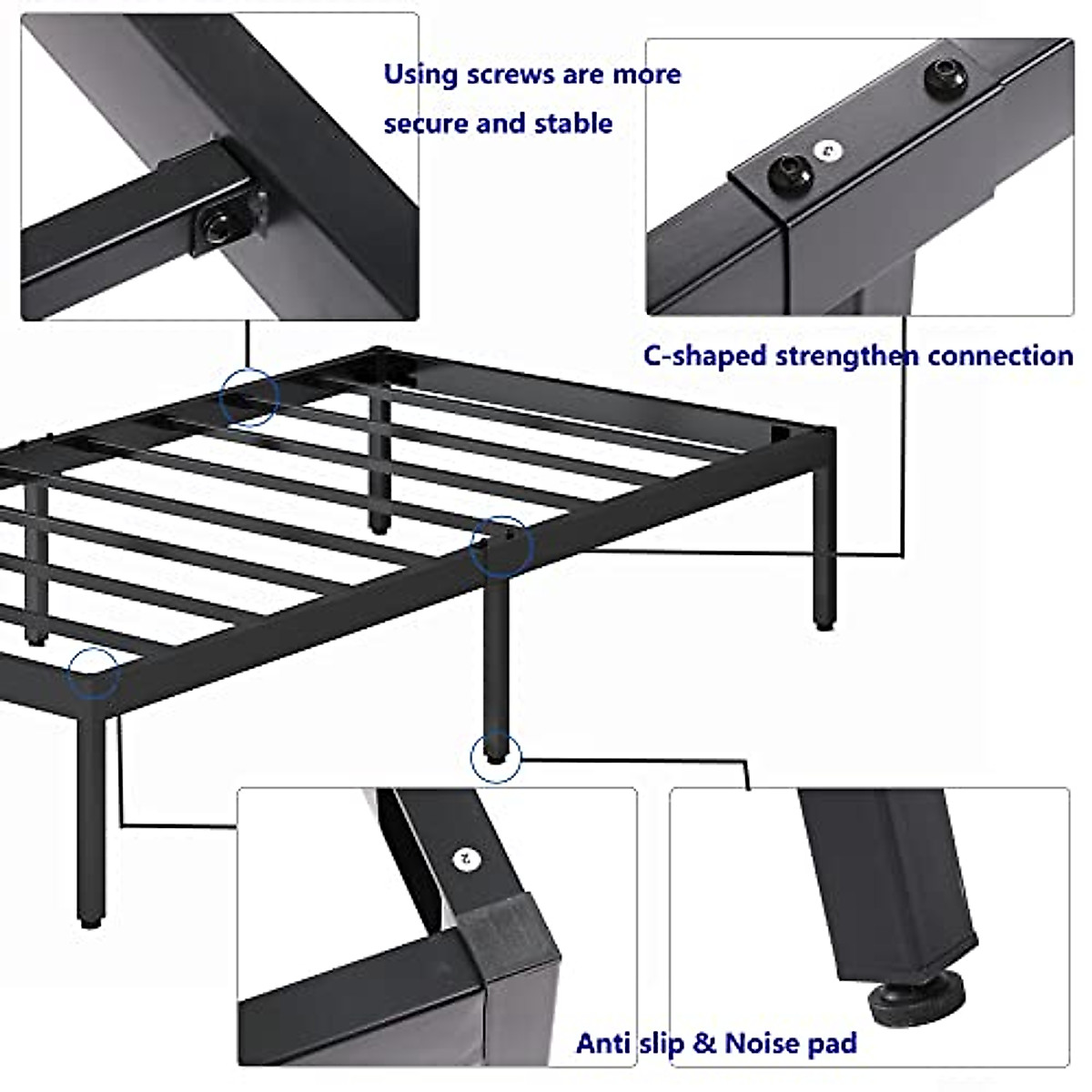 Using screws are more secure and stable

C-shaped strengthen connection

Anti slip & Noise pad