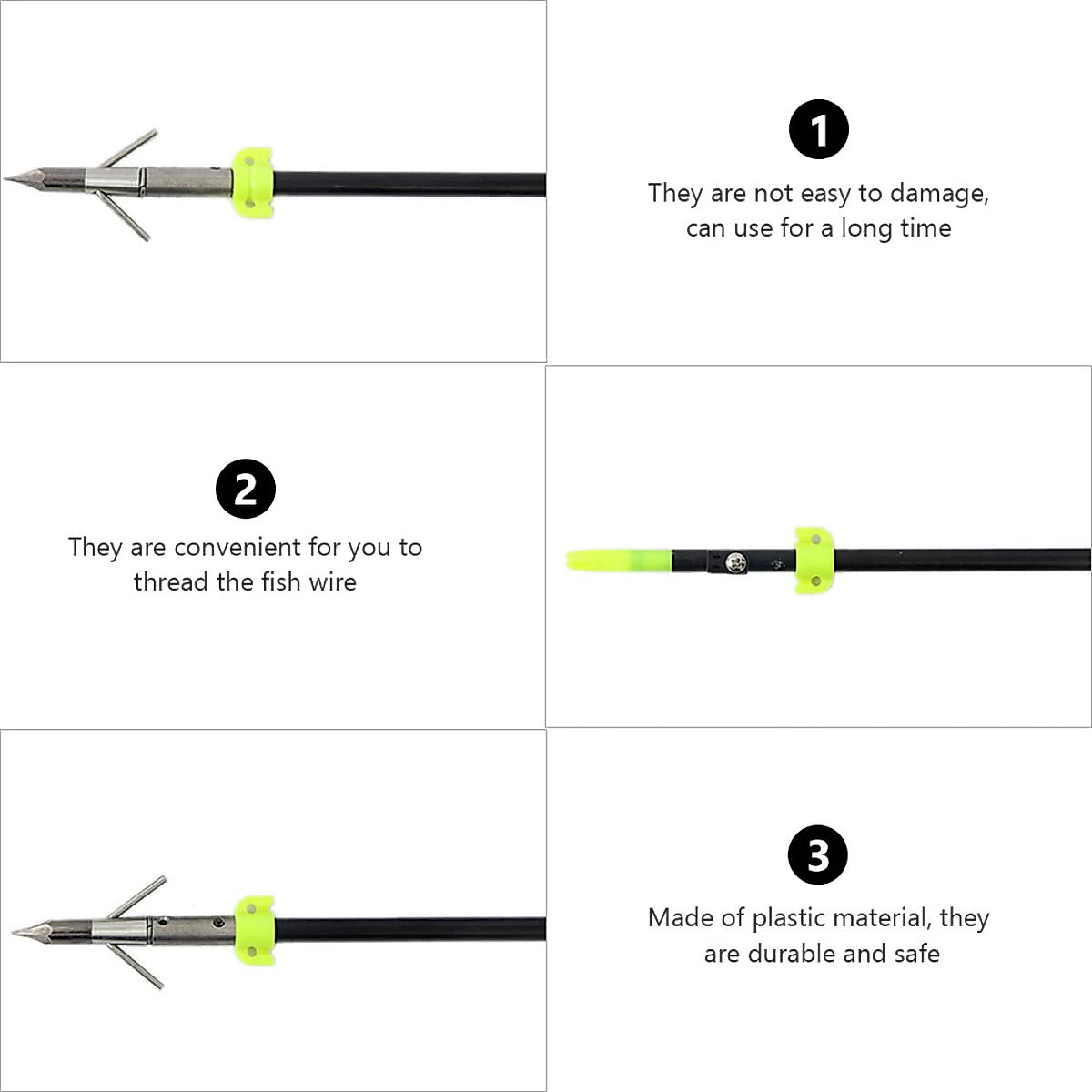 1

They are not easy to damage, can use for a long time

2

They are convenient for you to thread the fish wire

3

Made of plastic material, they are durable and safe