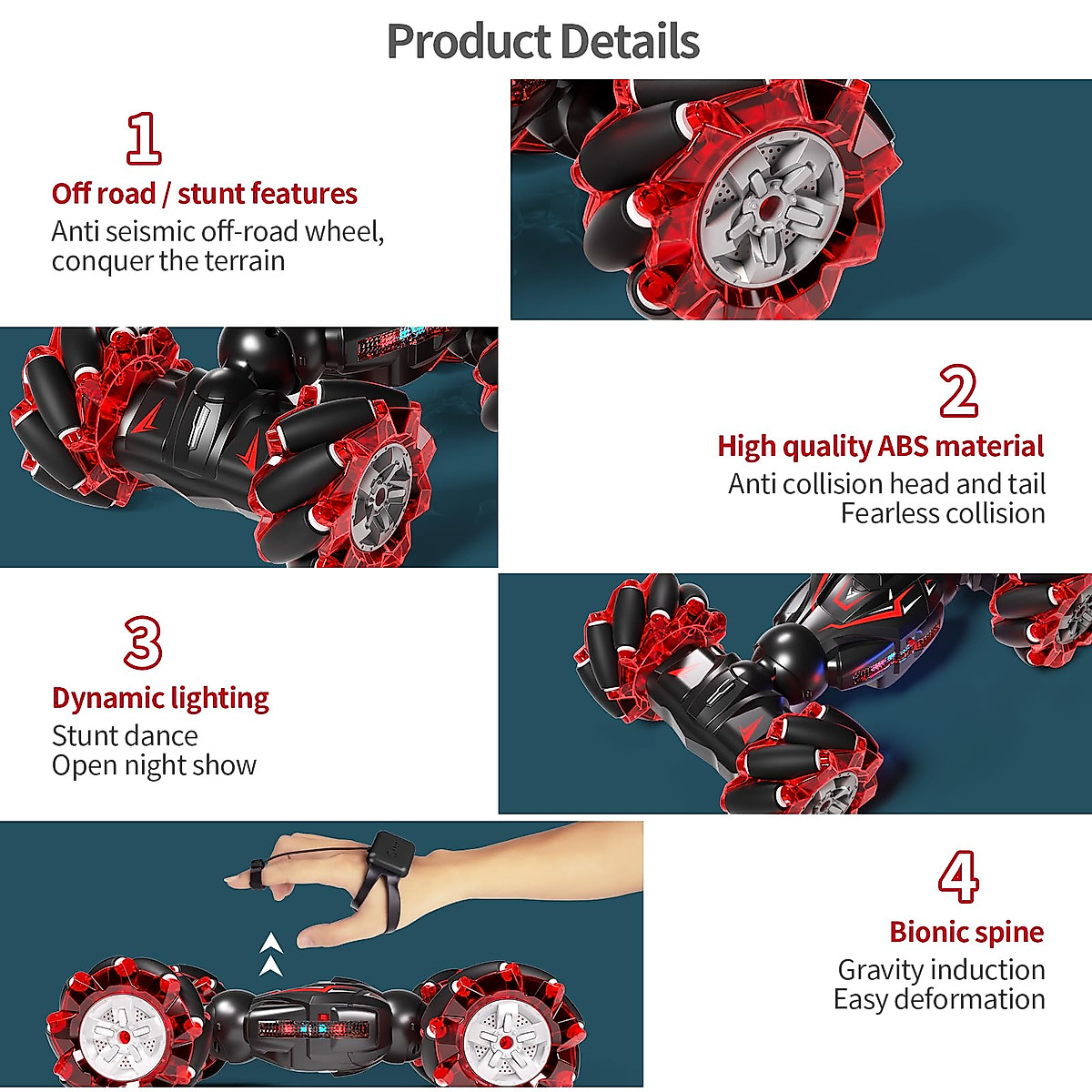 Product Details

1
Off road / stunt features
Anti seismic off-road wheel, conquer the terrain

2
High quality ABS material
Anti collision head and tail
Fearless collision

3
Dynamic lighting
Stunt dance
Open night show

4
Bionic spine
Gravity induction
Easy deformation