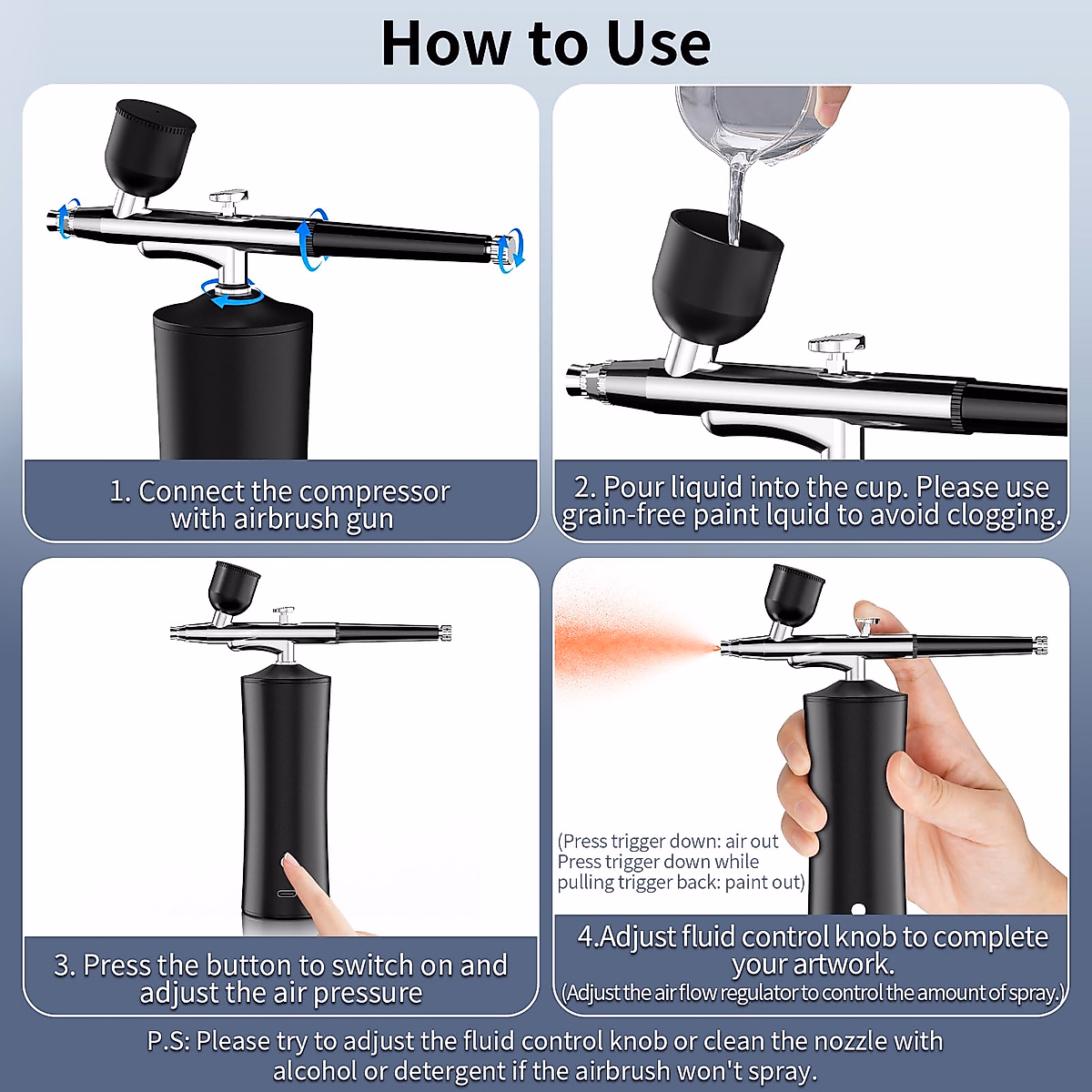 How to Use

1. Connect the compressor with airbrush gun

2. Pour liquid into the cup. Please use grain-free paint lquid to avoid clogging.

3. Press the button to switch on and adjust the air pressure

(Press trigger down: air out
Press trigger down while pulling trigger back: paint out)

4.Adjust fluid control knob to complete your artwork.
(Adjust the air flow regulator to control the amount of spray.)

P.S: Please try to adjust the fluid control knob or clean the nozzle with alcohol or detergent if the airbrush won't spray.