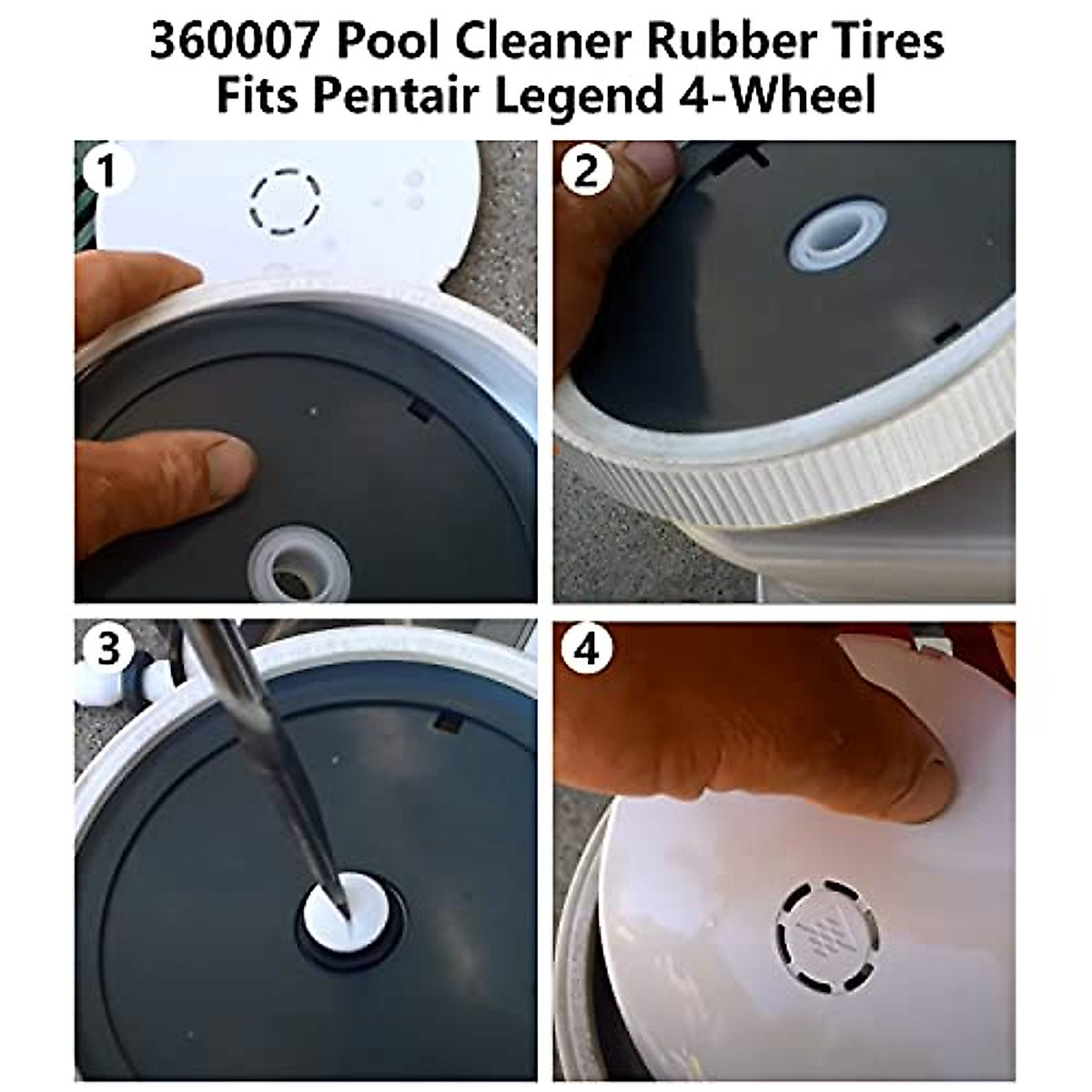 360007 Pool Cleaner Rubber Tires
Fits Pentair Legend 4-Wheel

1

2

3

4