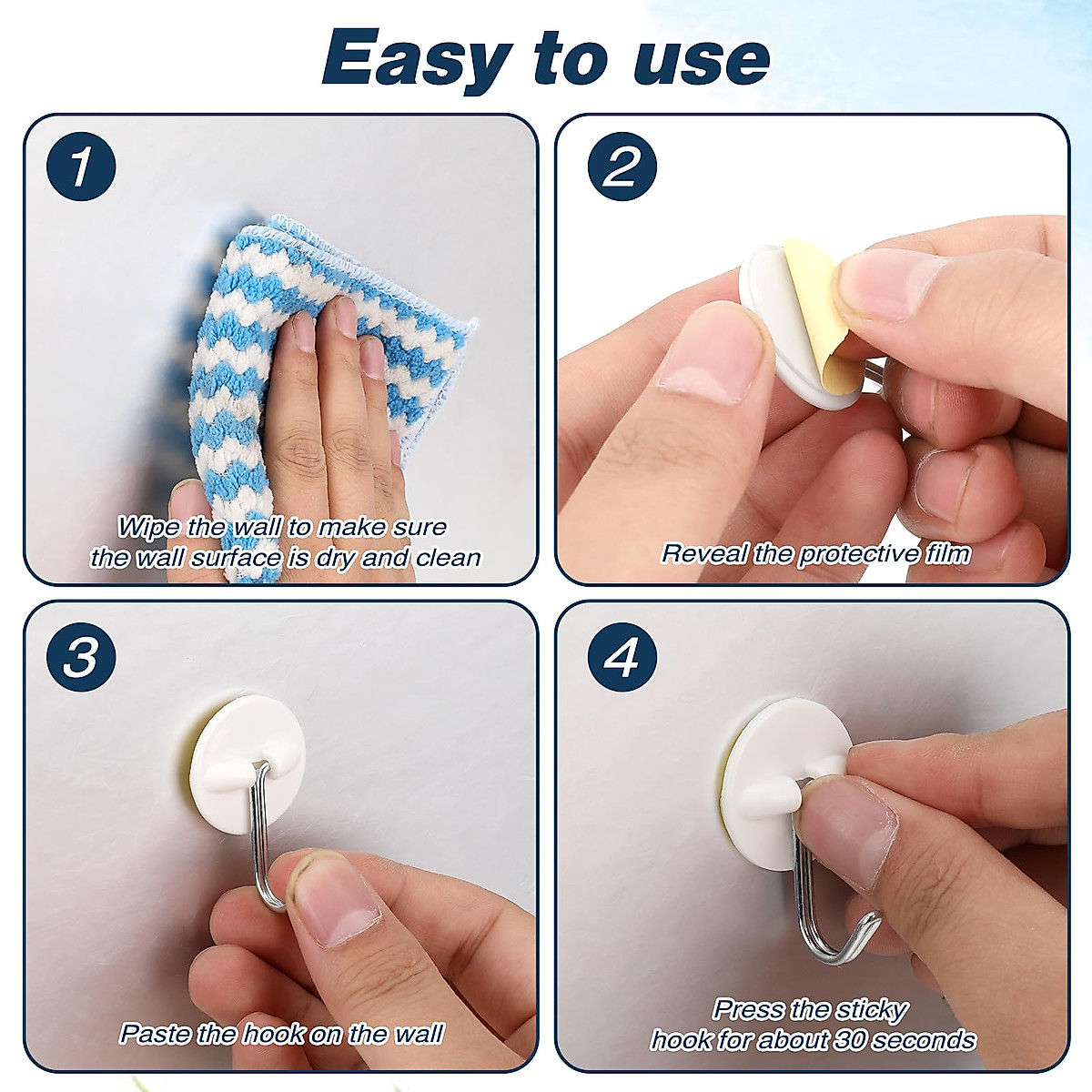 Easy to use

1

Wipe the wall to make sure the wall surface is dry and clean

2

Reveal the protective film

3

Paste the hook on the wall

4

Press the sticky hook for about 30 seconds