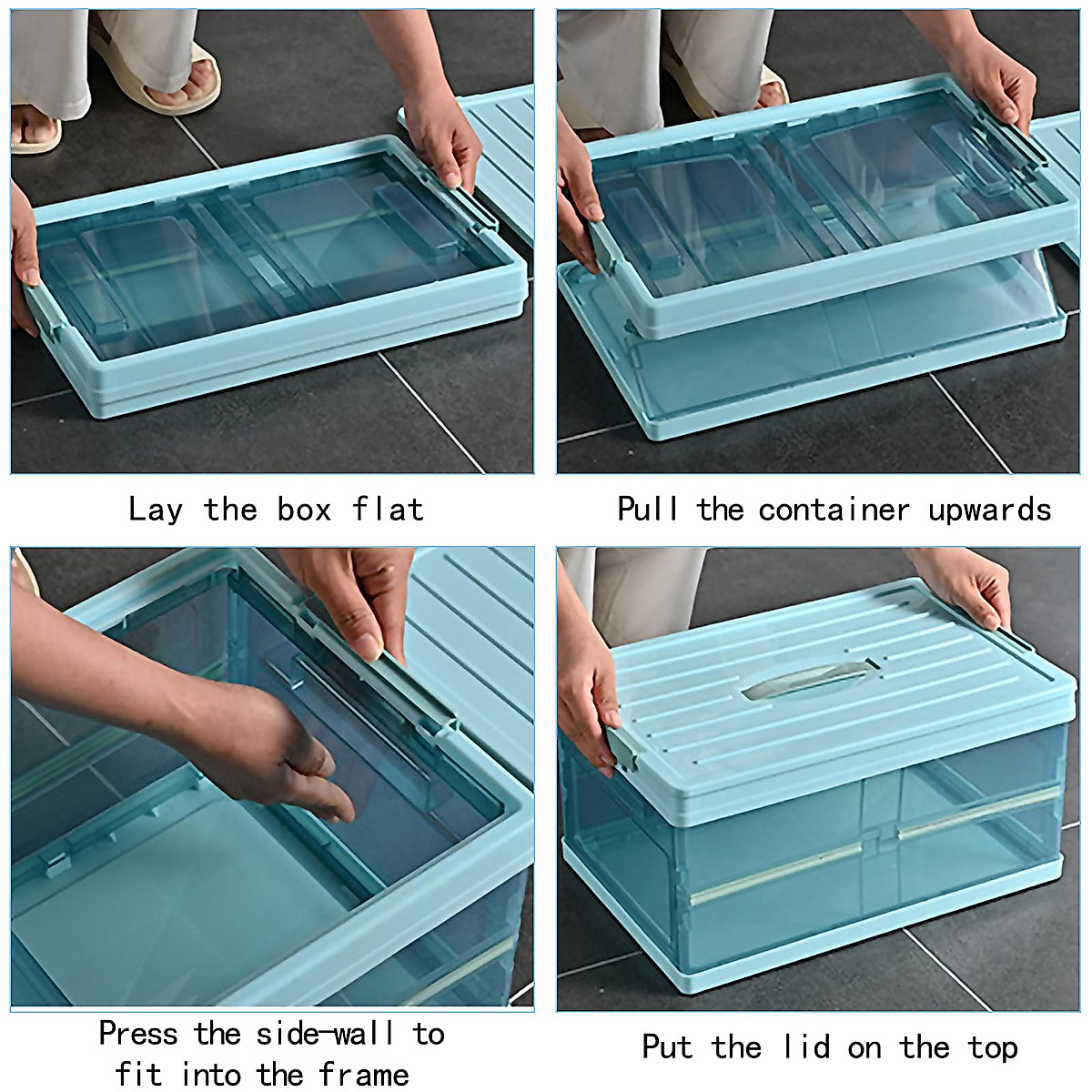 Lay the box flat

Pull the container upwards

Press the side-wall to fit into the frame

Put the lid on the top