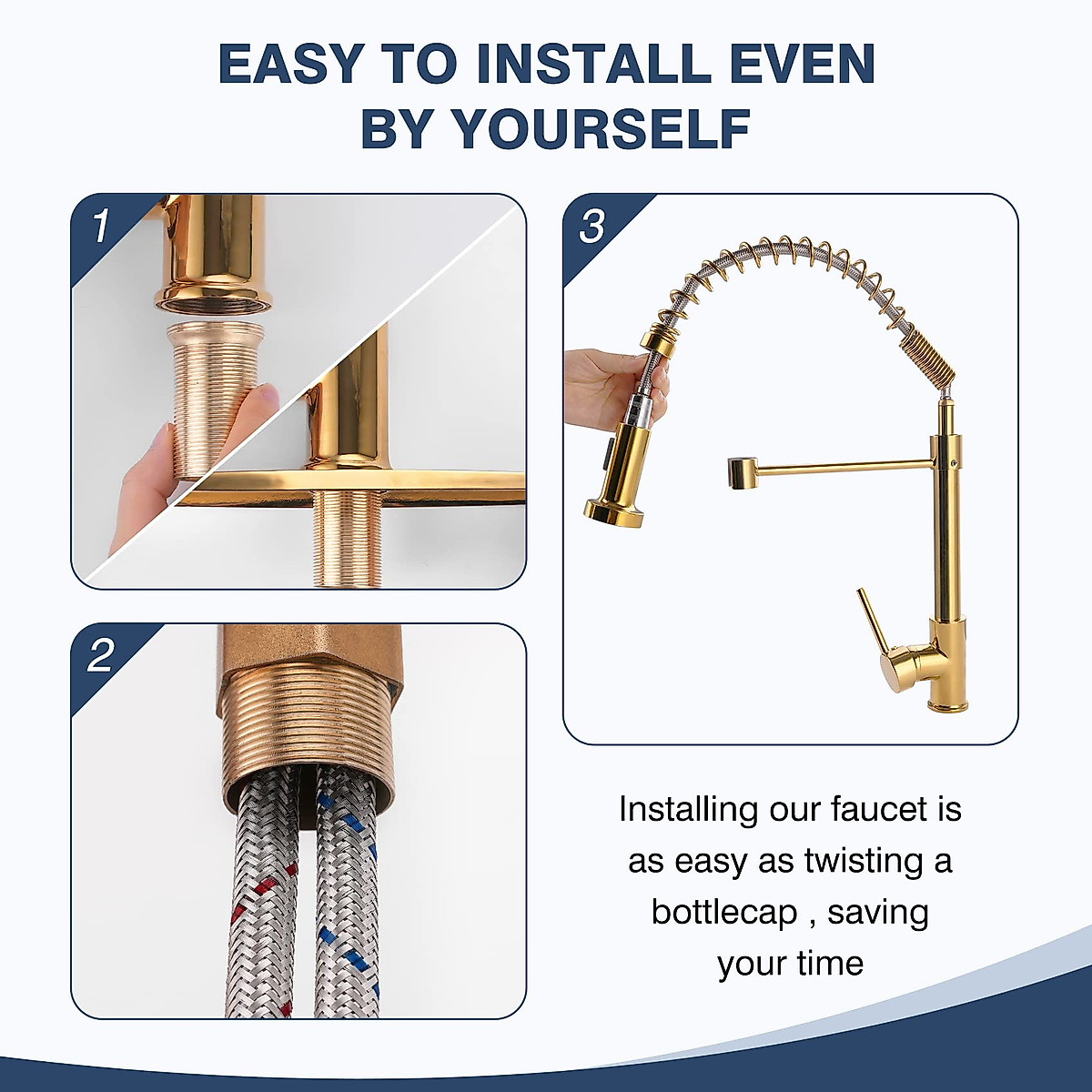 EASY TO INSTALL EVEN BY YOURSELF

1

3

2

Installing our faucet is as easy as twisting a bottlecap , saving your time