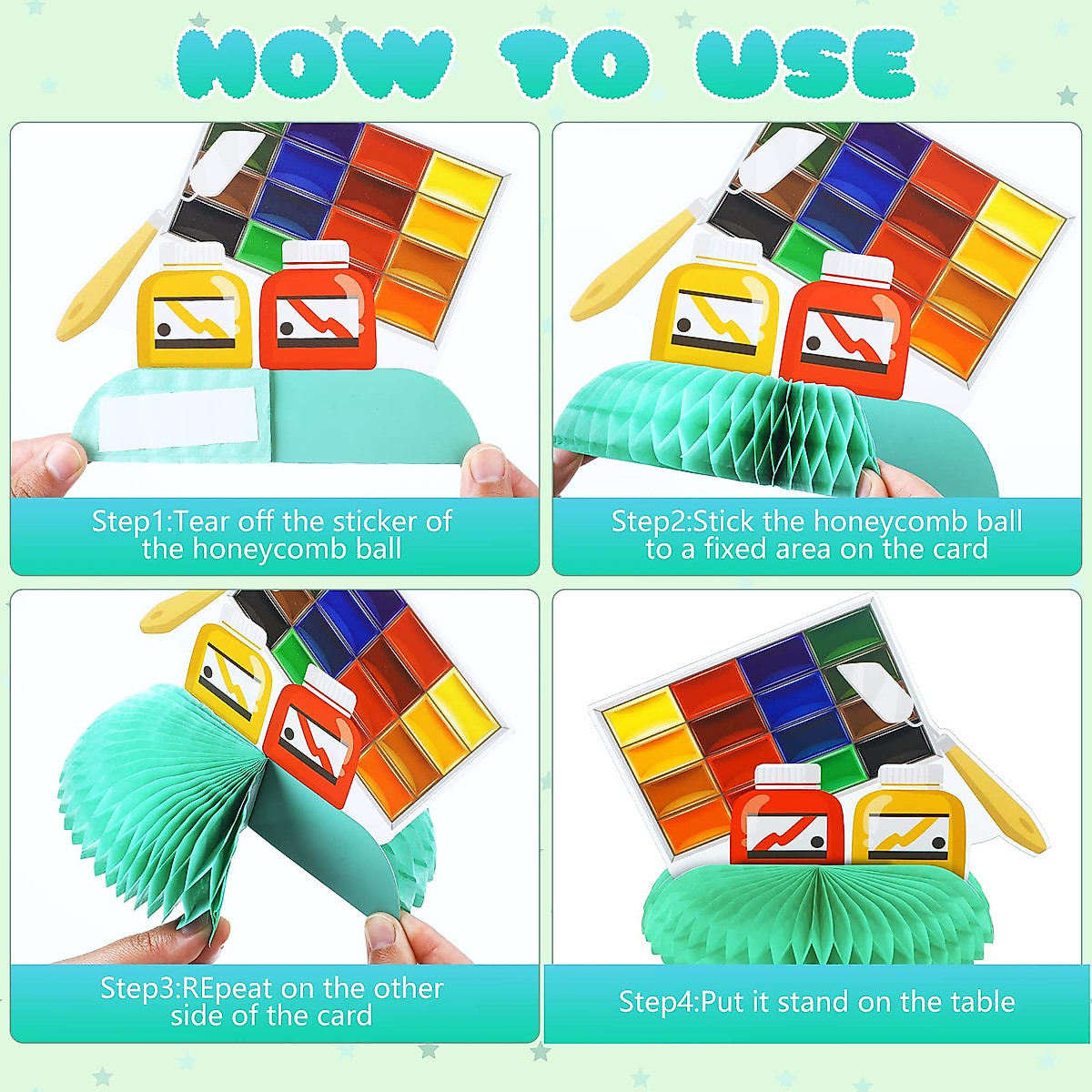 HOW TO USE

Step1:Tear off the sticker of the honeycomb ball

Step2:Stick the honeycomb ball to a fixed area on the card

Step3:REpeat on the other side of the card

Step4:Put it stand on the table