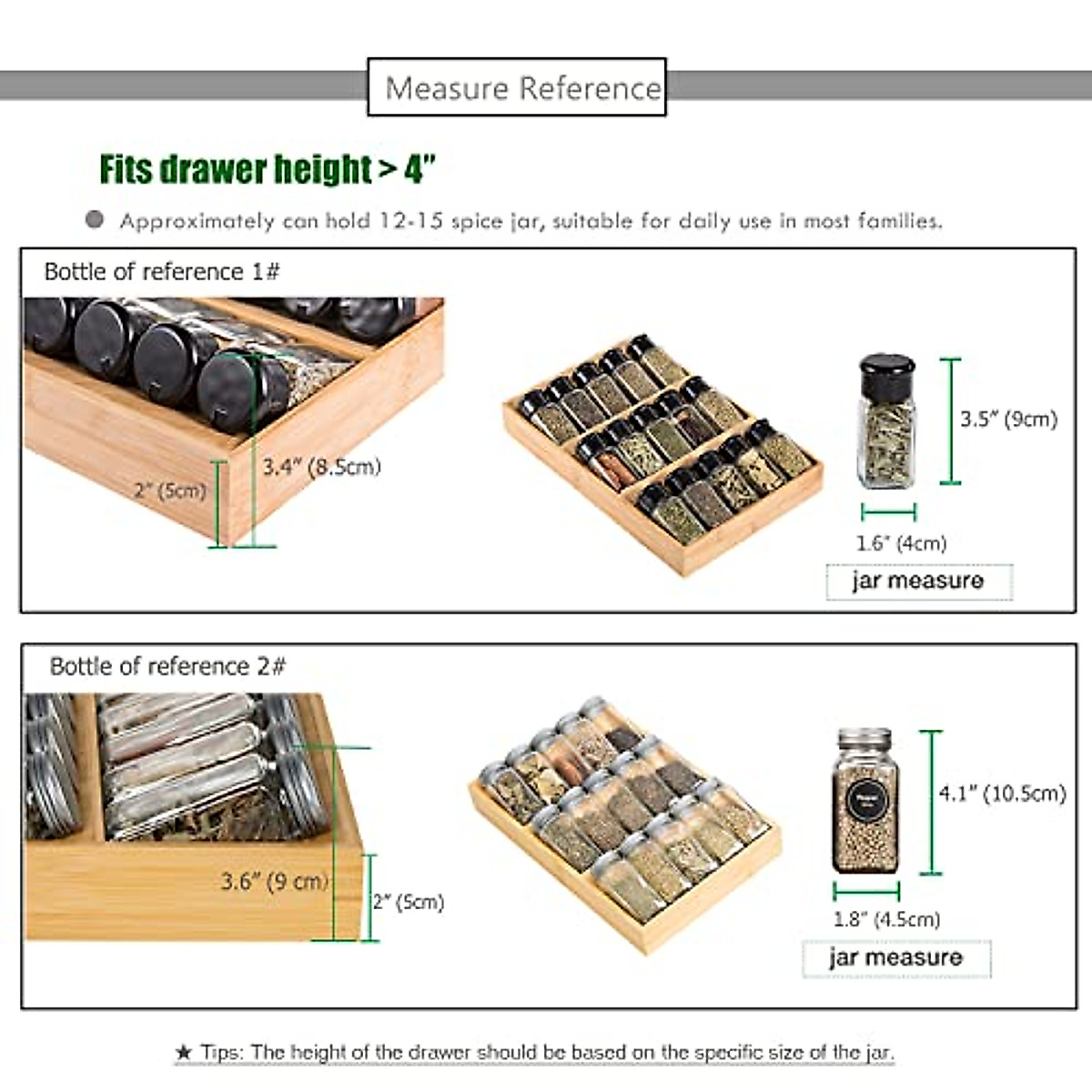 Measure Reference

Fits drawer height > 4"

Approximately can hold 12-15 spice jar, suitable for daily use in most families.

Bottle of reference 1#

2" (5cm)

3.4" (8.5cm)

3.5" (9cm)

1.6" (4cm)

jar measure

Bottle of reference 2#

3.6" (9 cm)

2" (5cm)

4.1" (10.5cm)

1.8" (4.5cm)

jar measure

★ Tips: The height of the drawer should be based on the specific size of the jar.