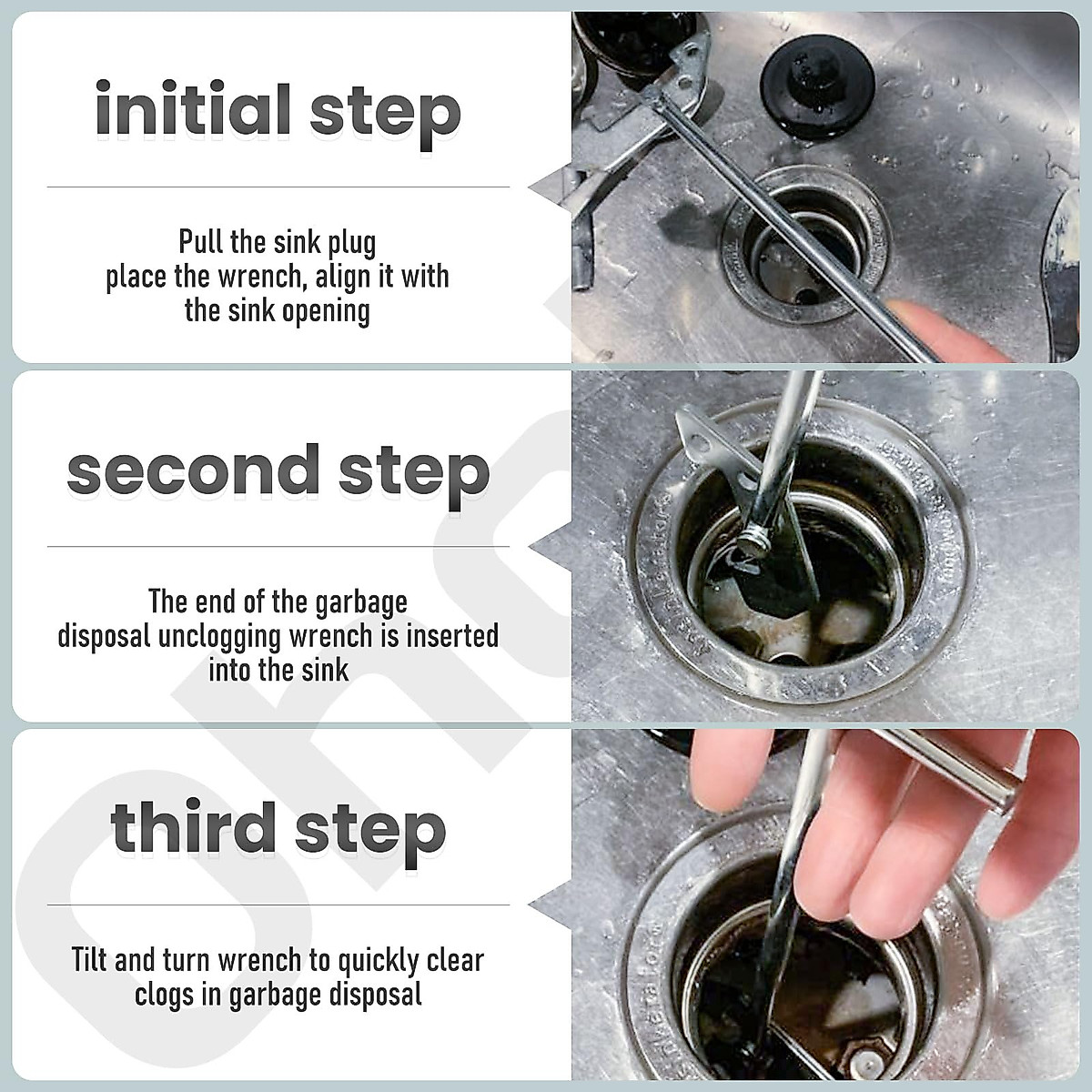 initial step

Pull the sink plug
place the wrench, align it with
the sink opening

second step

The end of the garbage
disposal unclogging wrench is inserted
into the sink

third step

Tilt and turn wrench to quickly clear
clogs in garbage disposal