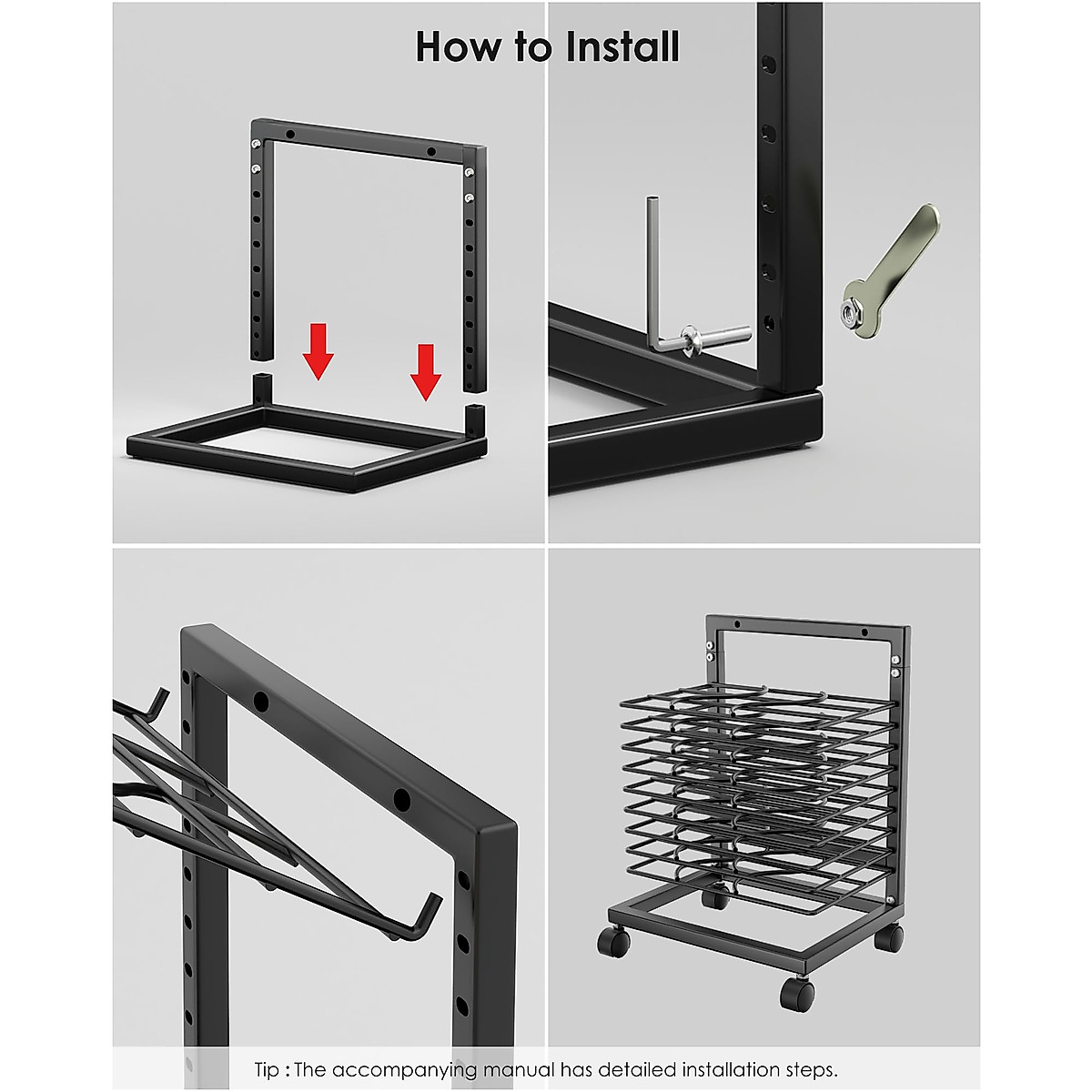 How to Install

Tip : The accompanying manual has detailed installation steps.