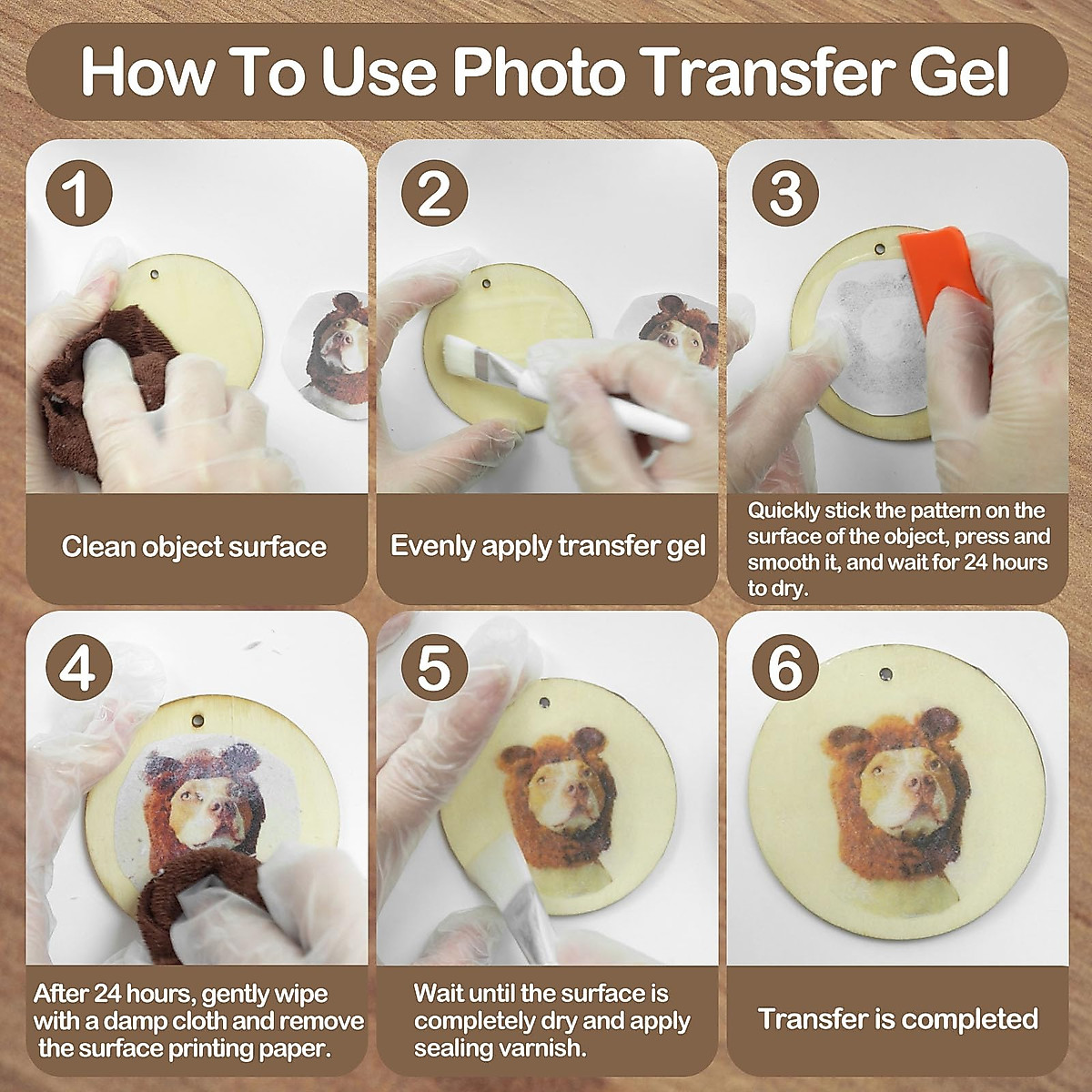 How To Use Photo Transfer Gel

1

Clean object surface

2

Evenly apply transfer gel

3

Quickly stick the pattern on the surface of the object, press and smooth it, and wait for 24 hours to dry.

4

After 24 hours, gently wipe with a damp cloth and remove the surface printing paper.

5

Wait until the surface is completely dry and apply sealing varnish.

6

Transfer is completed