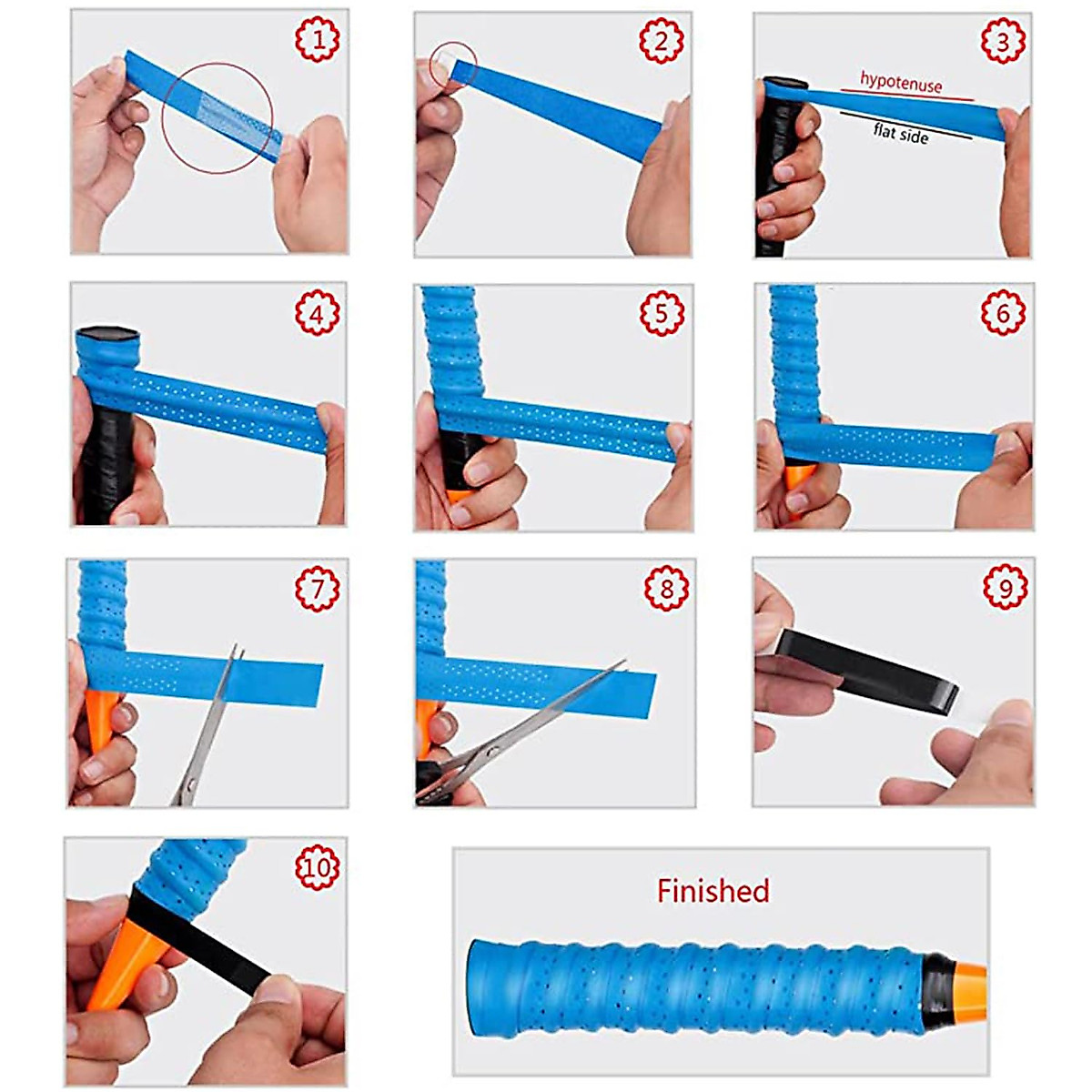 1

2

3
hypotenuse
flat side

4

5

6

7

8

9

10

Finished