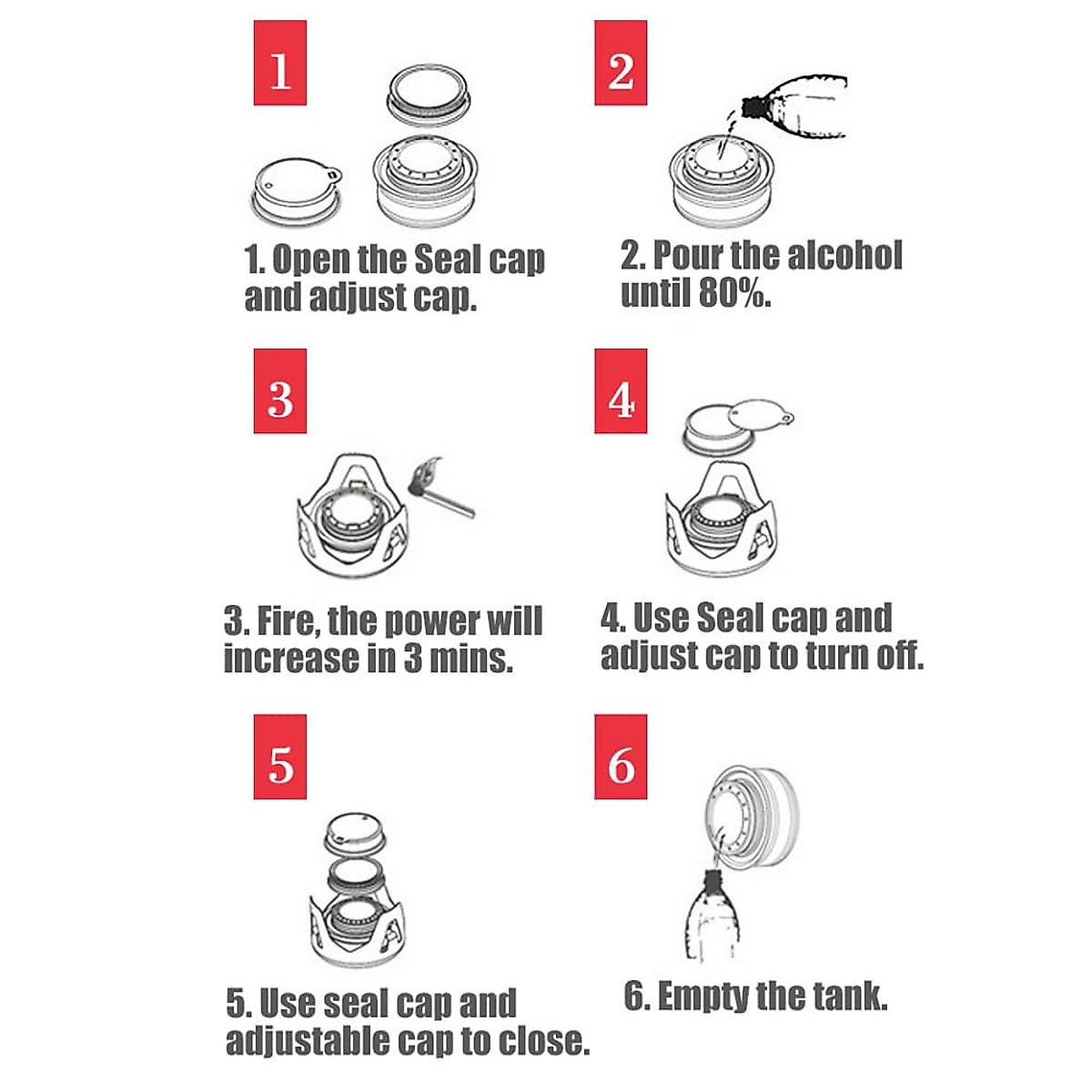 1

1. Open the Seal cap and adjust cap.

2

2. Pour the alcohol until 80%.

3

3. Fire, the power will increase in 3 mins.

4

4. Use Seal cap and adjust cap to turn off.

5

5. Use seal cap and adjustable cap to close.

6

6. Empty the tank.