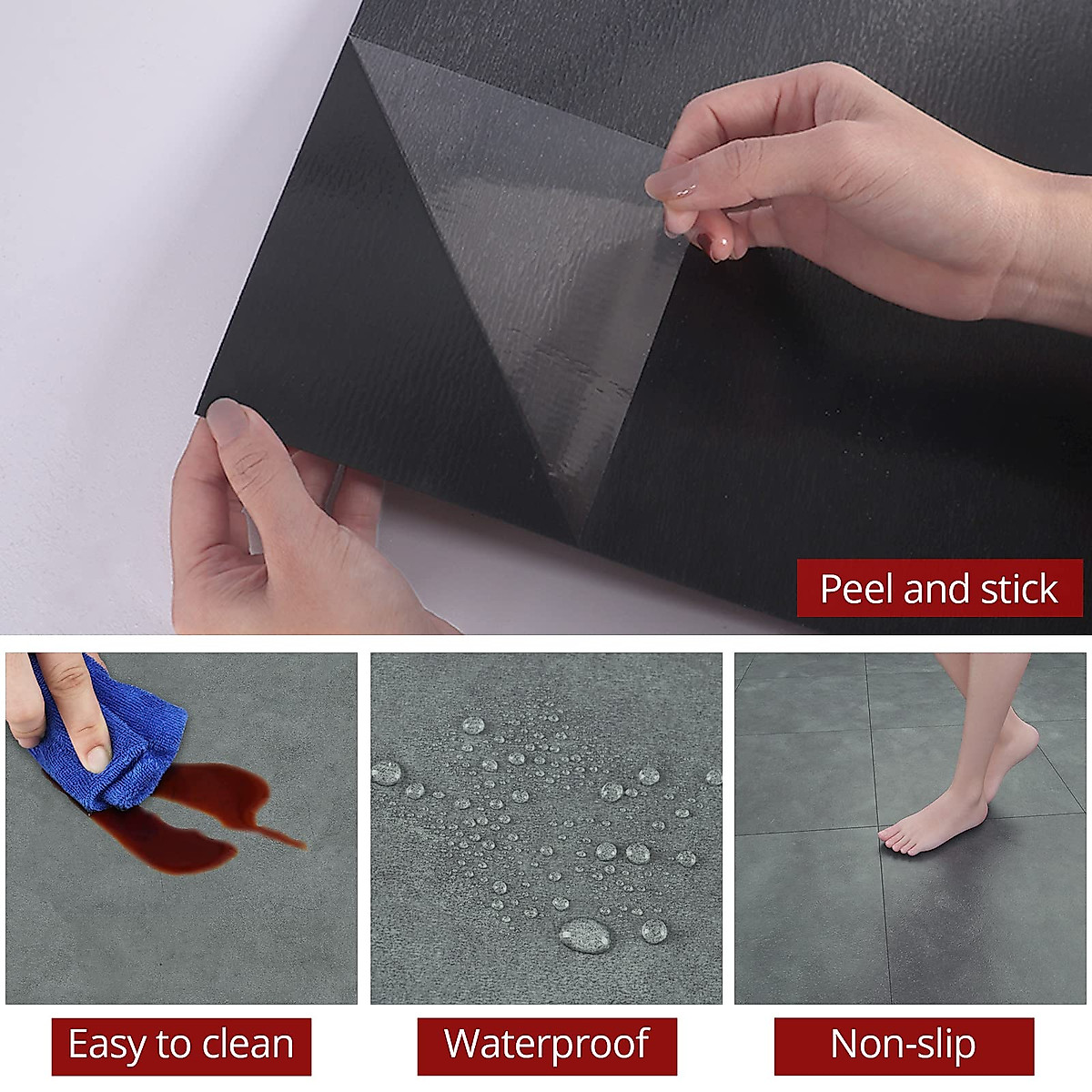 Peel and stick

Easy to clean

Waterproof

Non-slip