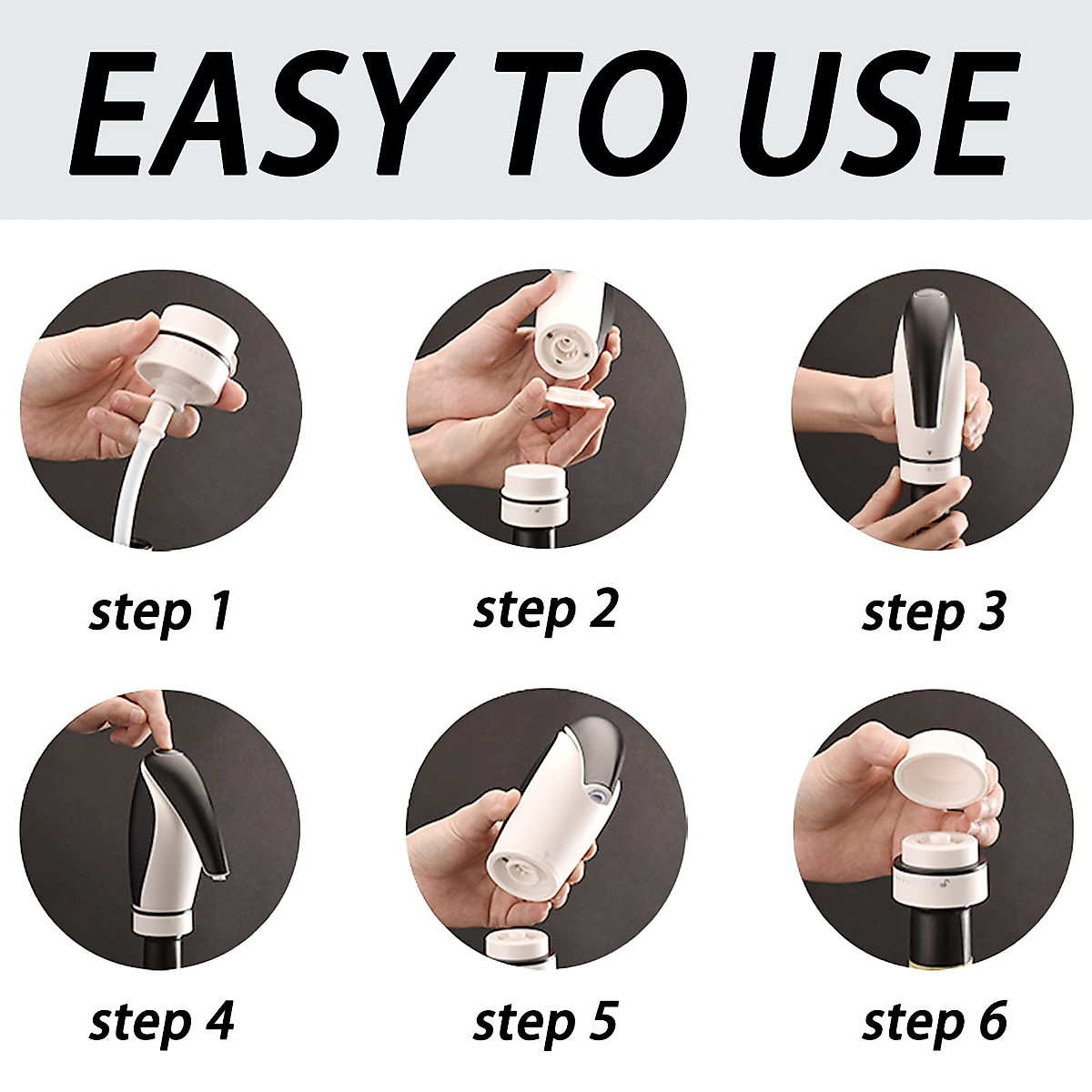 EASY TO USE

step 1

step 2

step 3

step 4

step 5

step 6