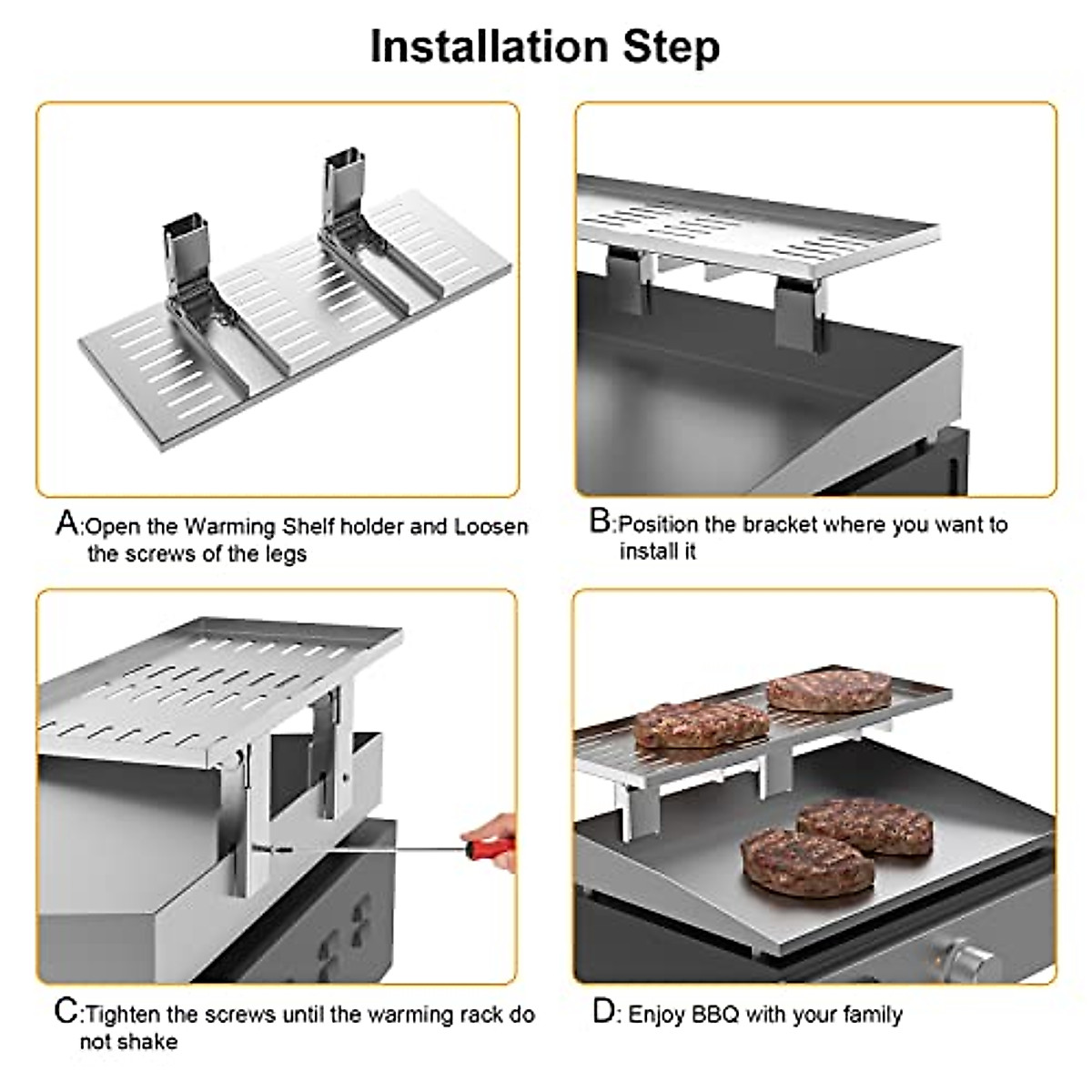 Installation Step

A:Open the Warming Shelf holder and Loosen the screws of the legs

B:Position the bracket where you want to install it

C:Tighten the screws until the warming rack do not shake

D: Enjoy BBQ with your family