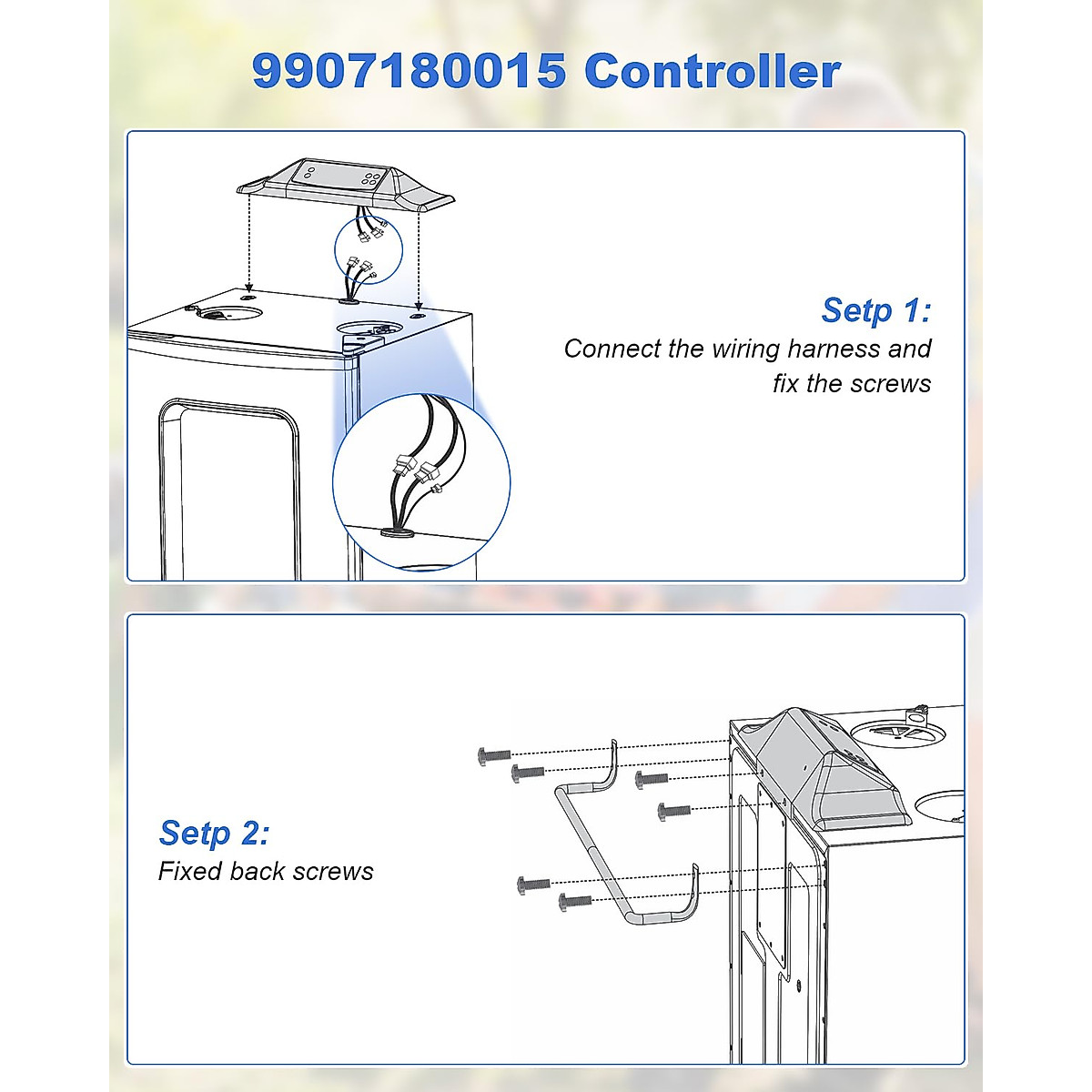 9907180015 Controller

Setp 1:
Connect the wiring harness and fix the screws

Setp 2:
Fixed back screws