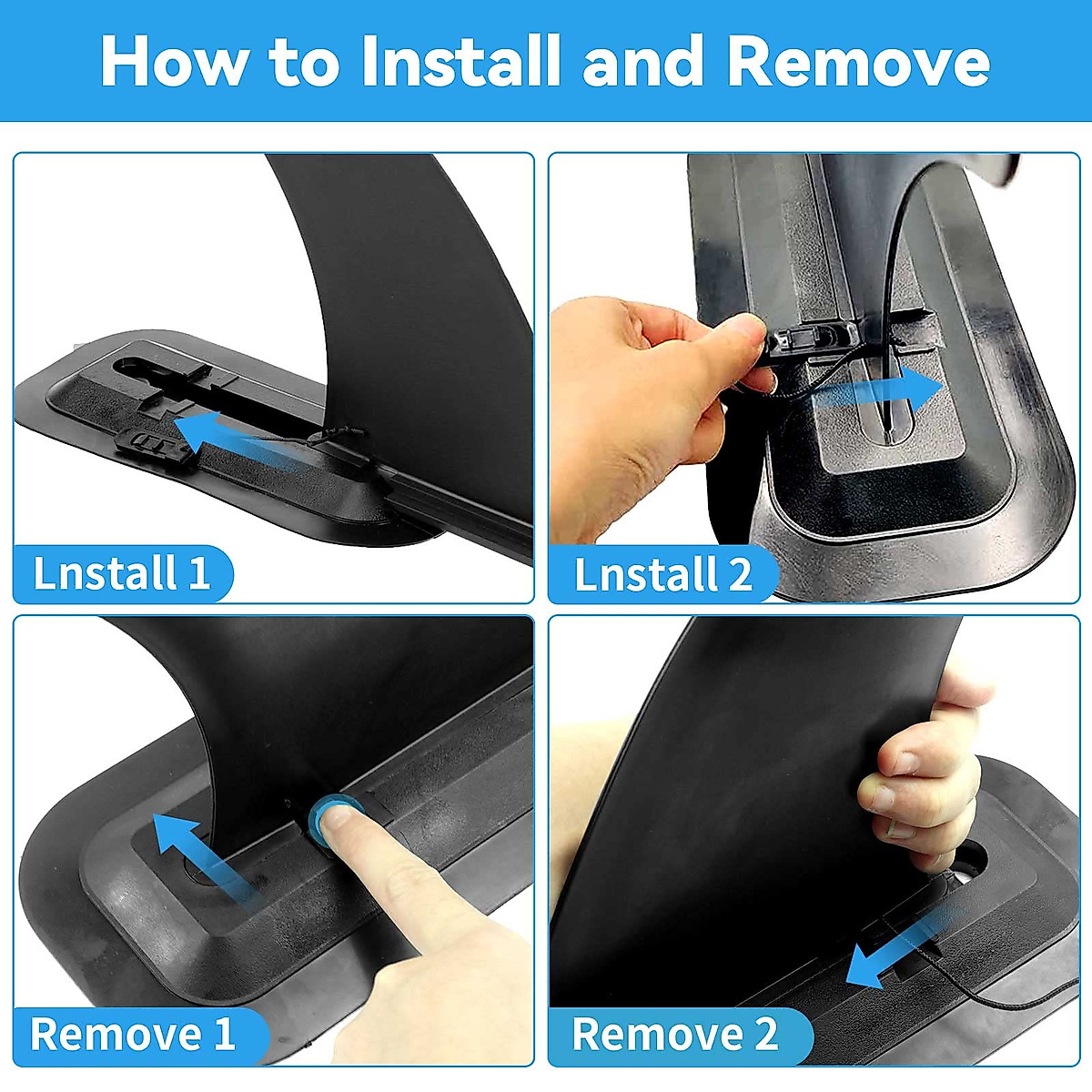 How to Install and Remove

Lnstall 1

Lnstall 2

Remove 1

Remove 2