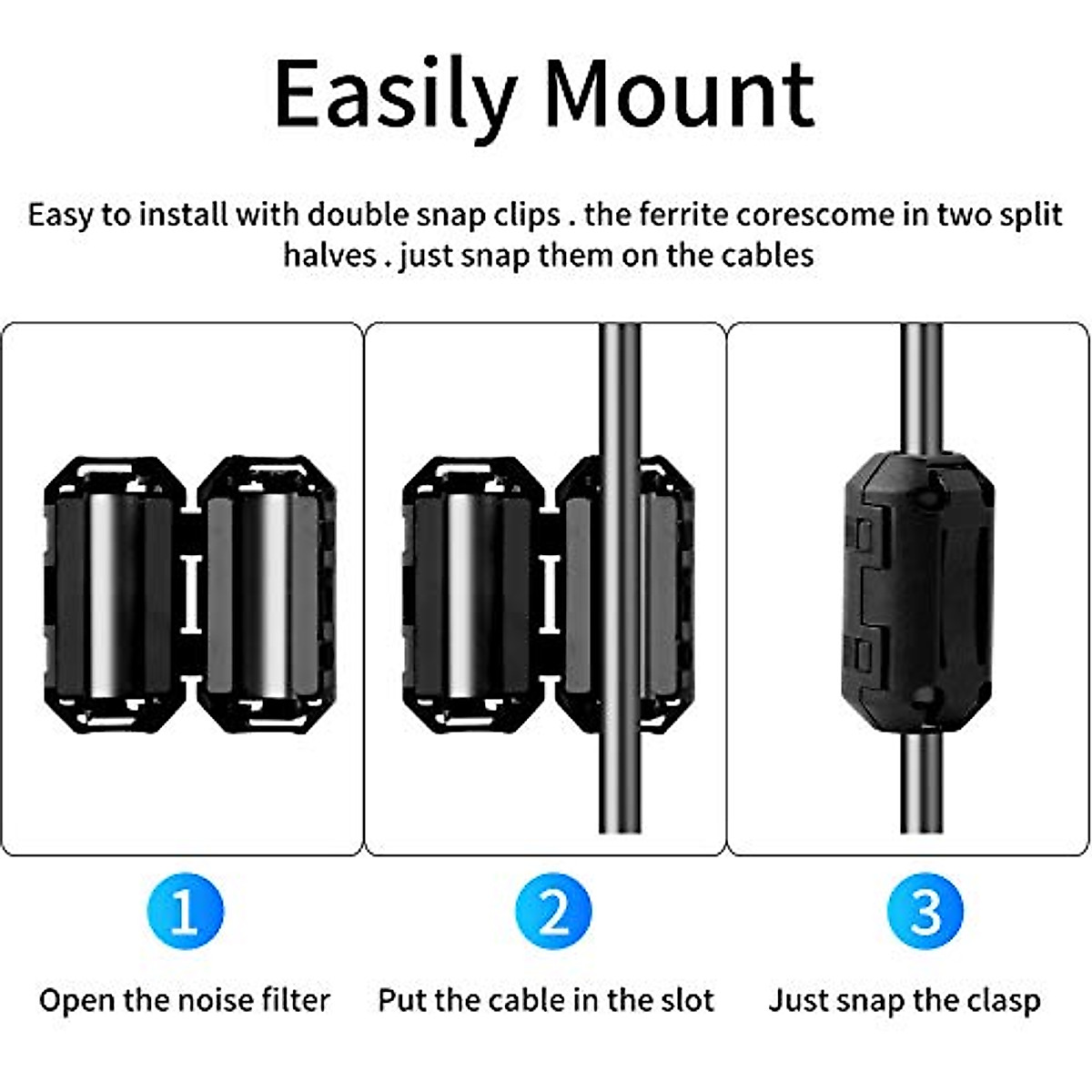 Easily Mount

Easy to install with double snap clips . the ferrite corescome in two split halves . just snap them on the cables

1

Open the noise filter

2

Put the cable in the slot

3

Just snap the clasp