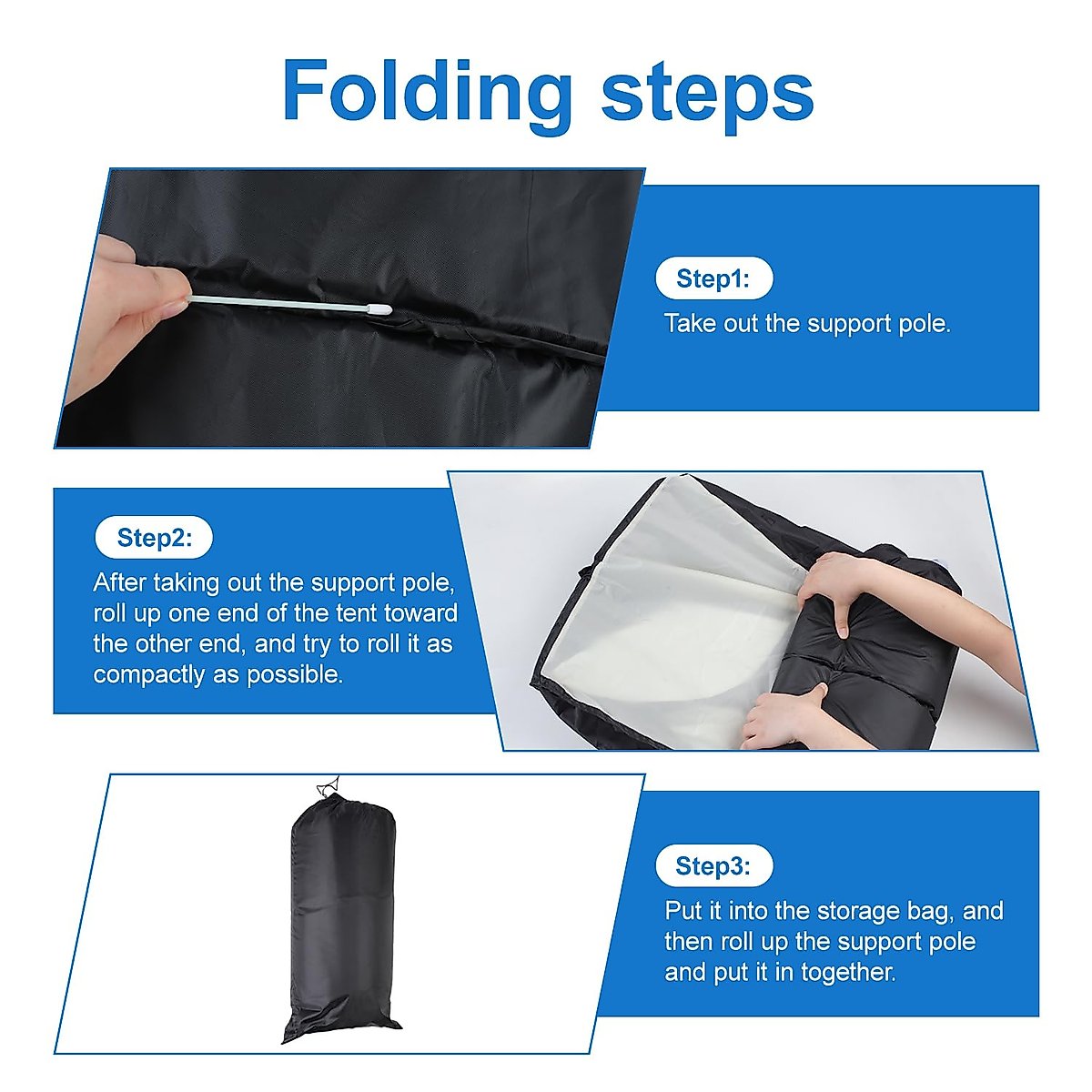 Folding steps

Step1:
Take out the support pole.

Step2:
After taking out the support pole, roll up one end of the tent toward the other end, and try to roll it as compactly as possible.

Step3:
Put it into the storage bag, and then roll up the support pole and put it in together.