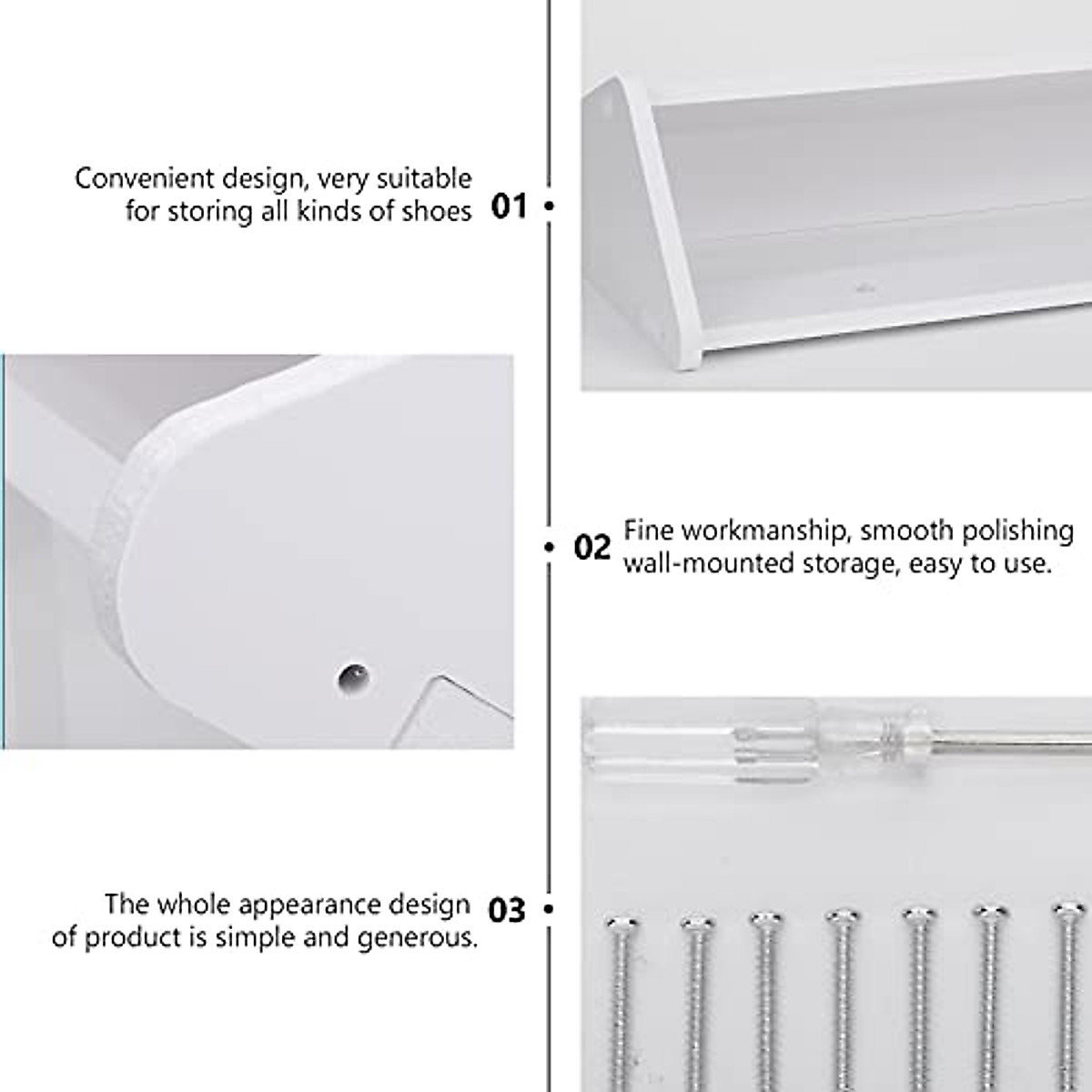 Convenient design, very suitable for storing all kinds of shoes 01

02 Fine workmanship, smooth polishing wall-mounted storage, easy to use.

The whole appearance design of product is simple and generous. 03