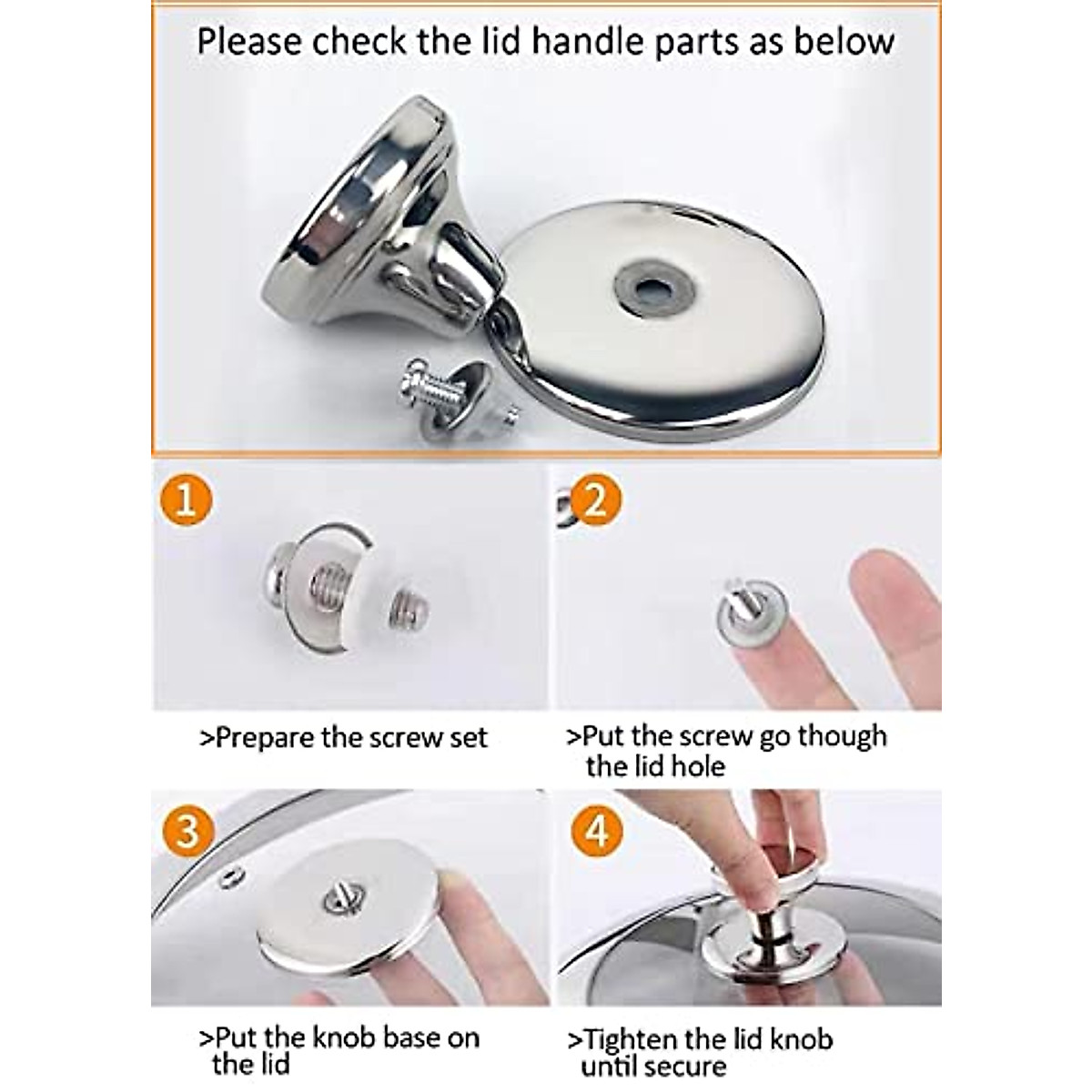 Please check the lid handle parts as below

1

>Prepare the screw set

2

>Put the screw go though the lid hole

3

>Put the knob base on the lid

4

>Tighten the lid knob until secure