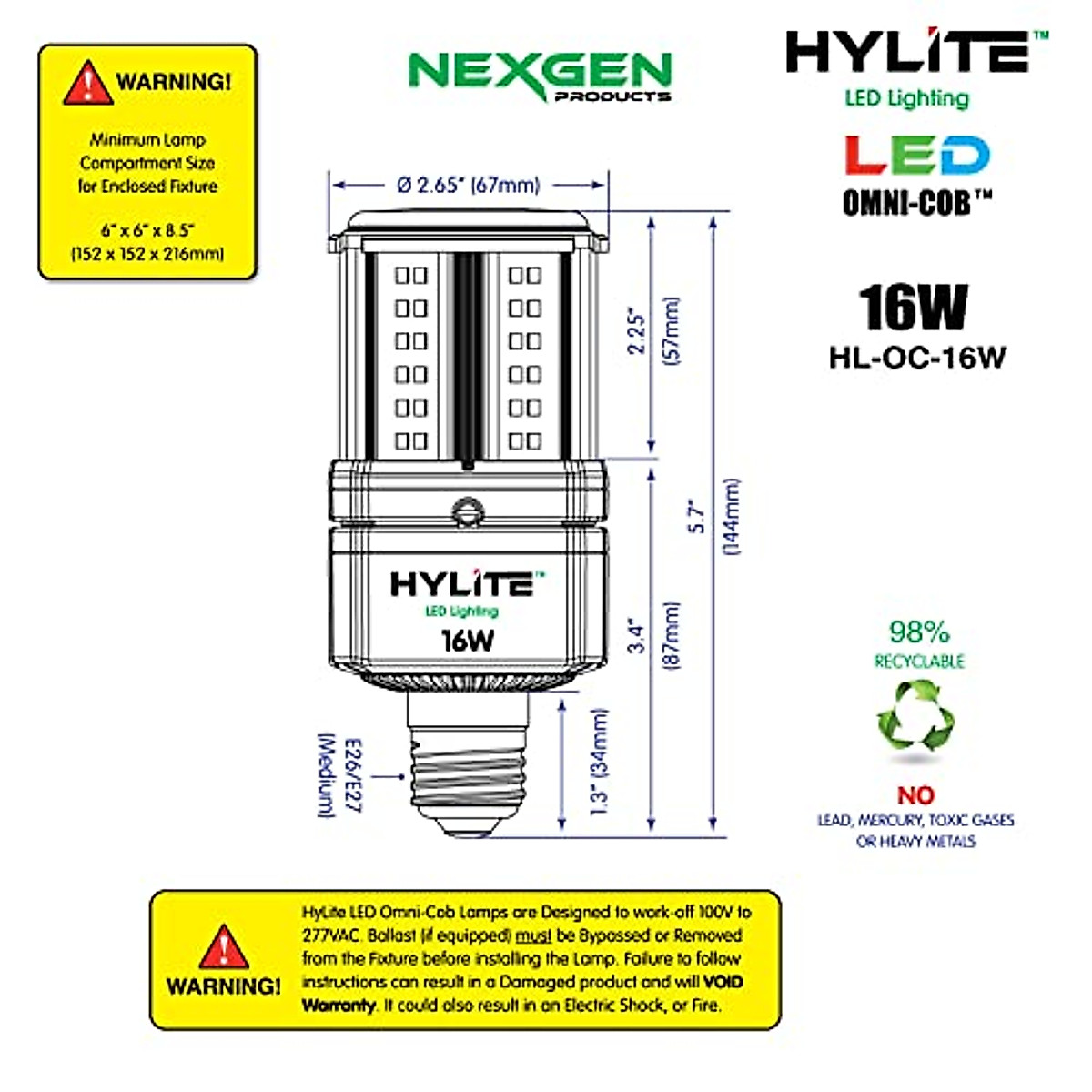 WARNING!

Minimum Lamp Compartment Size for Enclosed Fixture

6" x 6" x 8.5" (152 x 152 x 216mm)

NEXGEN PRODUCTS

HYLITE™
LED Lighting

LED
OMNI-COB™

16W
HL-OC-16W

Ø 2.65" (67mm)

2.25" (57mm)

5.7" (144mm)

3.4" (87mm)

1.3" (34mm)

E26/E27 (Medium)

HYLITE™
LED Lighting
16W

98%
RECYCLABLE

NO
LEAD, MERCURY, TOXIC GASES OR HEAVY METALS

WARNING!

HyLite LED Omni-Cob Lamps are Designed to work-off 100V to 277VAC. Ballast (if equipped) must be Bypassed or Removed from the Fixture before installing the Lamp. Failure to follow instructions can result in a Damaged product and will VOID Warranty. It could also result in an Electric Shock, or Fire.