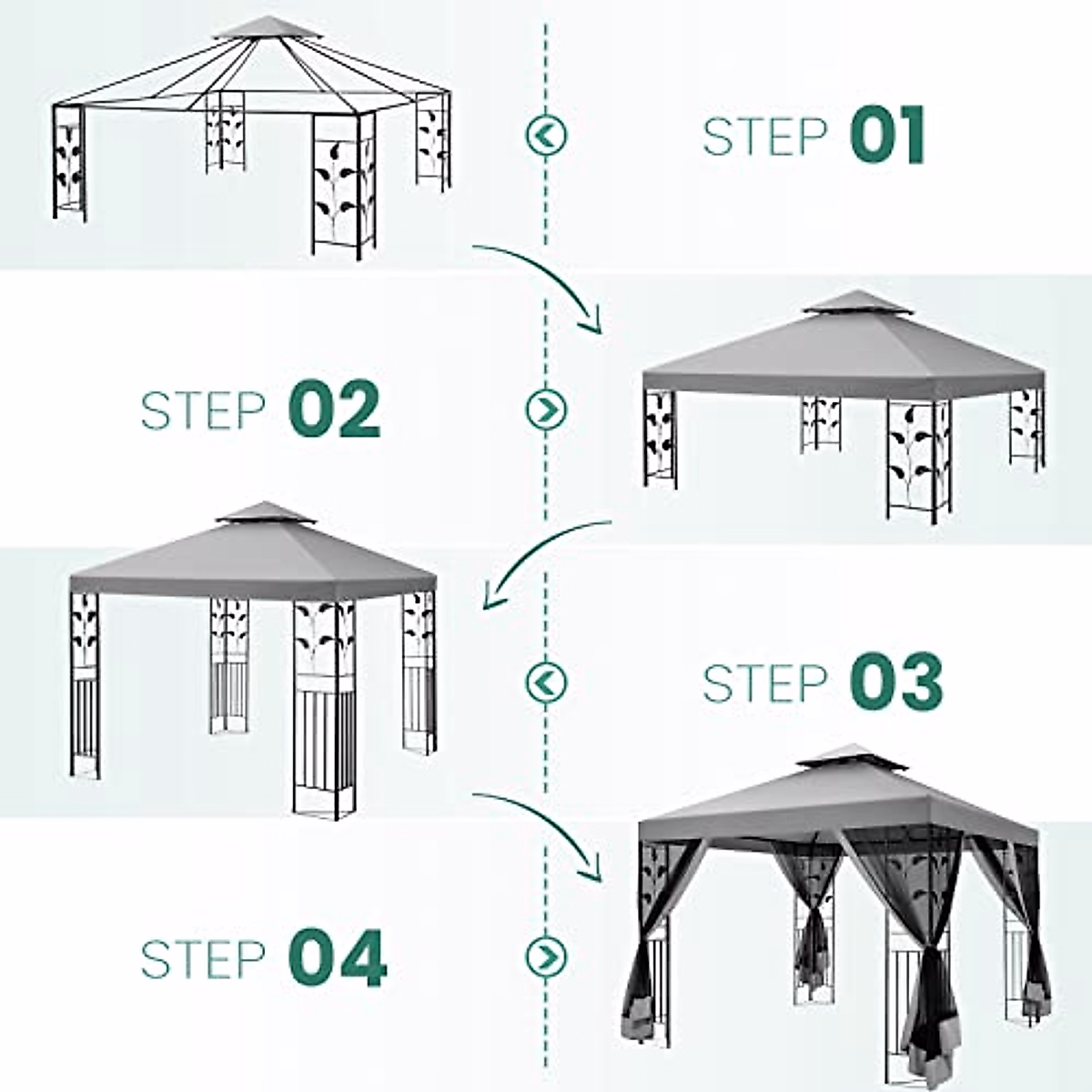 STEP 01

STEP 02

STEP 03

STEP 04