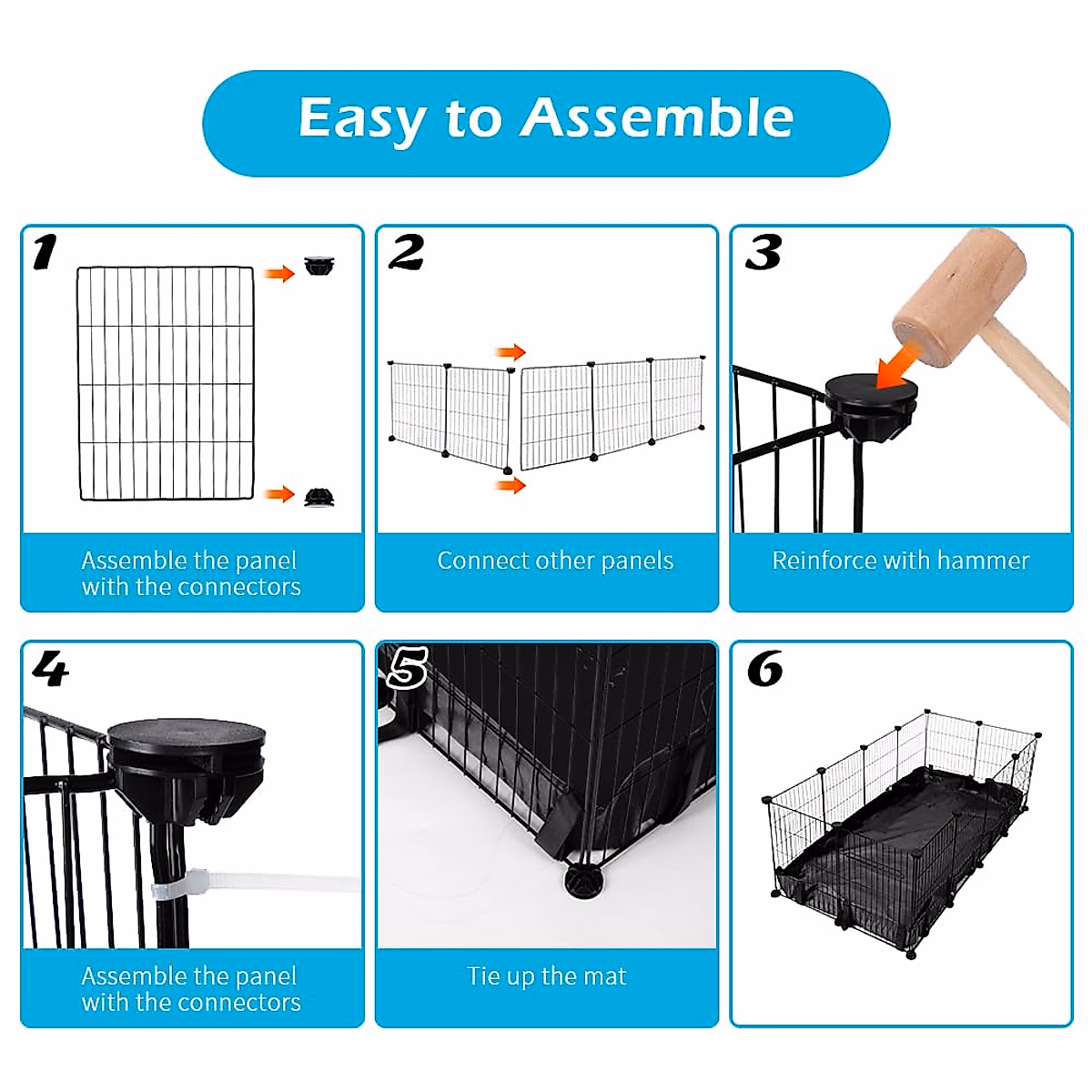 Easy to Assemble

1

Assemble the panel with the connectors

2

Connect other panels

3

Reinforce with hammer

4

Assemble the panel with the connectors

5

Tie up the mat

6