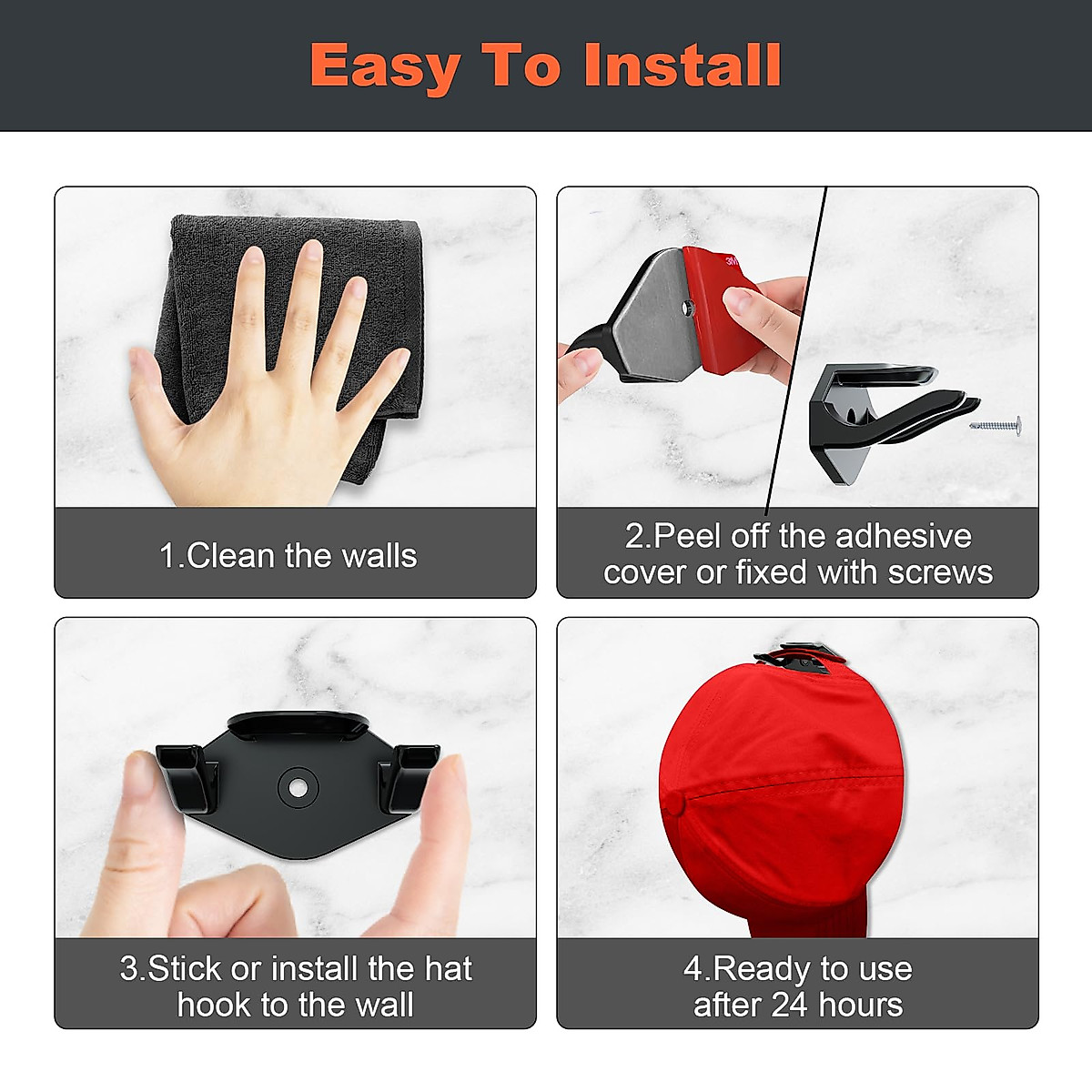 Easy To Install

3M

1.Clean the walls

2.Peel off the adhesive cover or fixed with screws

3.Stick or install the hat hook to the wall

4.Ready to use after 24 hours