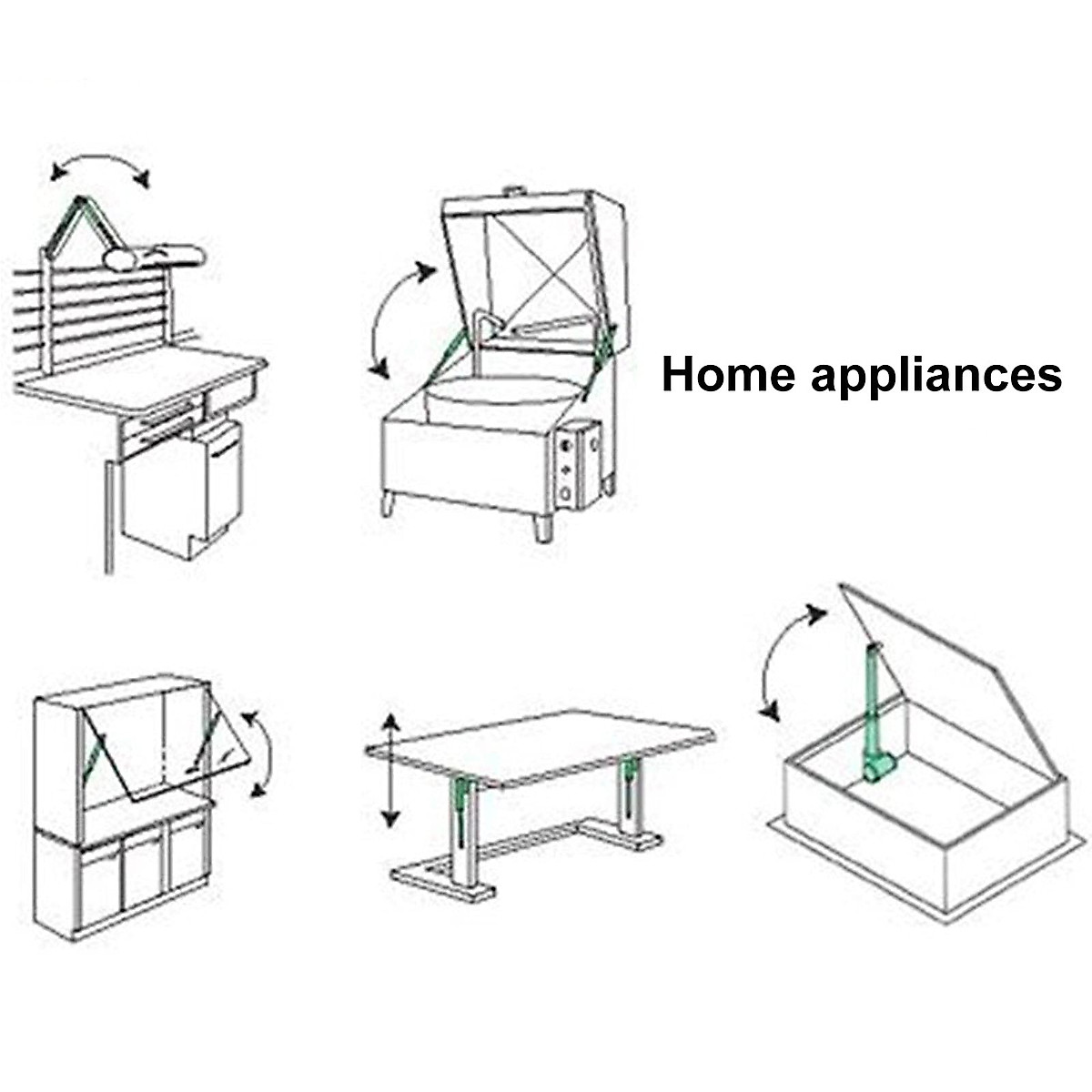 Home appliances