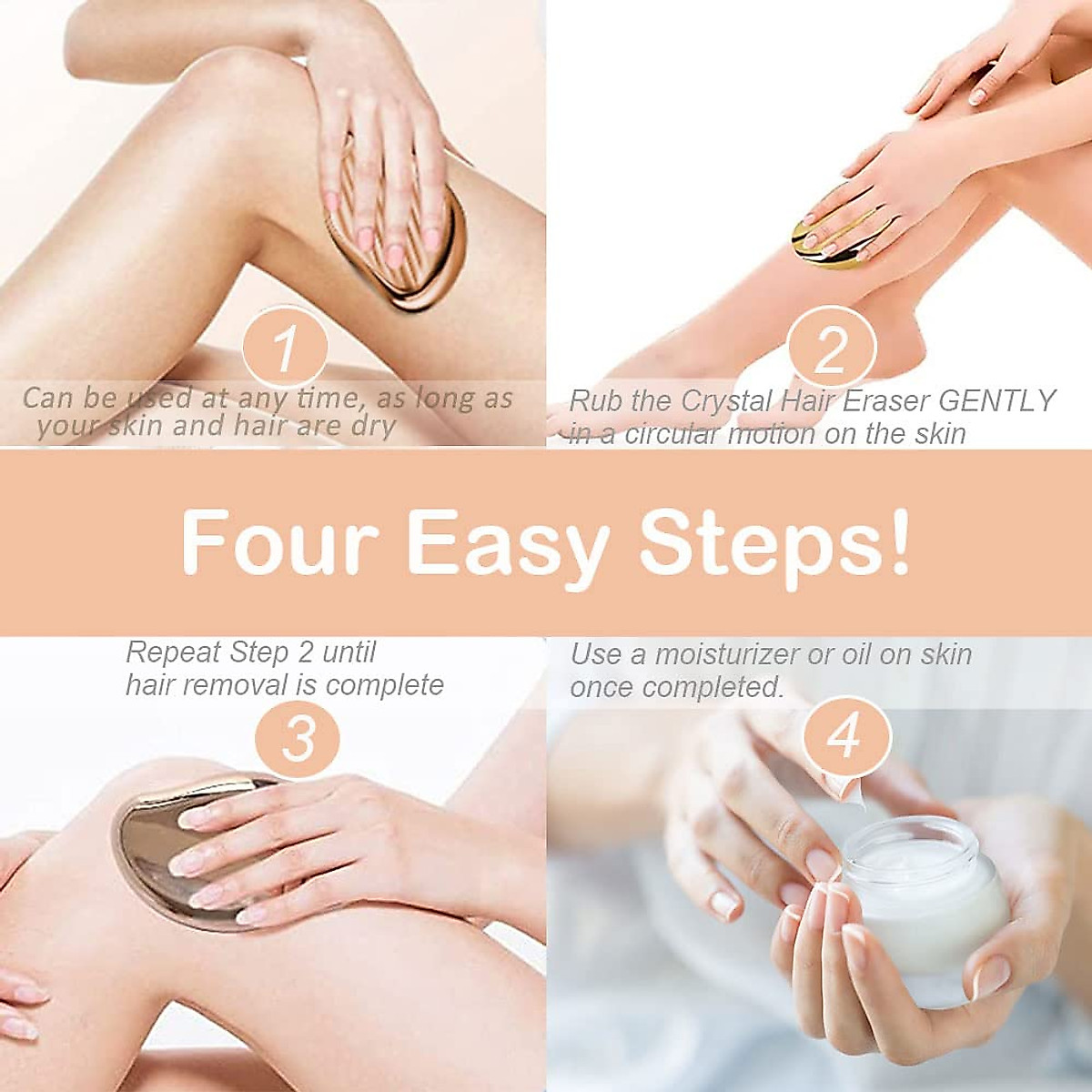 1

Can be used at any time, as long as your skin and hair are dry

2

Rub the Crystal Hair Eraser GENTLY in a circular motion on the skin

Four Easy Steps!

Repeat Step 2 until hair removal is complete

3

Use a moisturizer or oil on skin once completed.

4