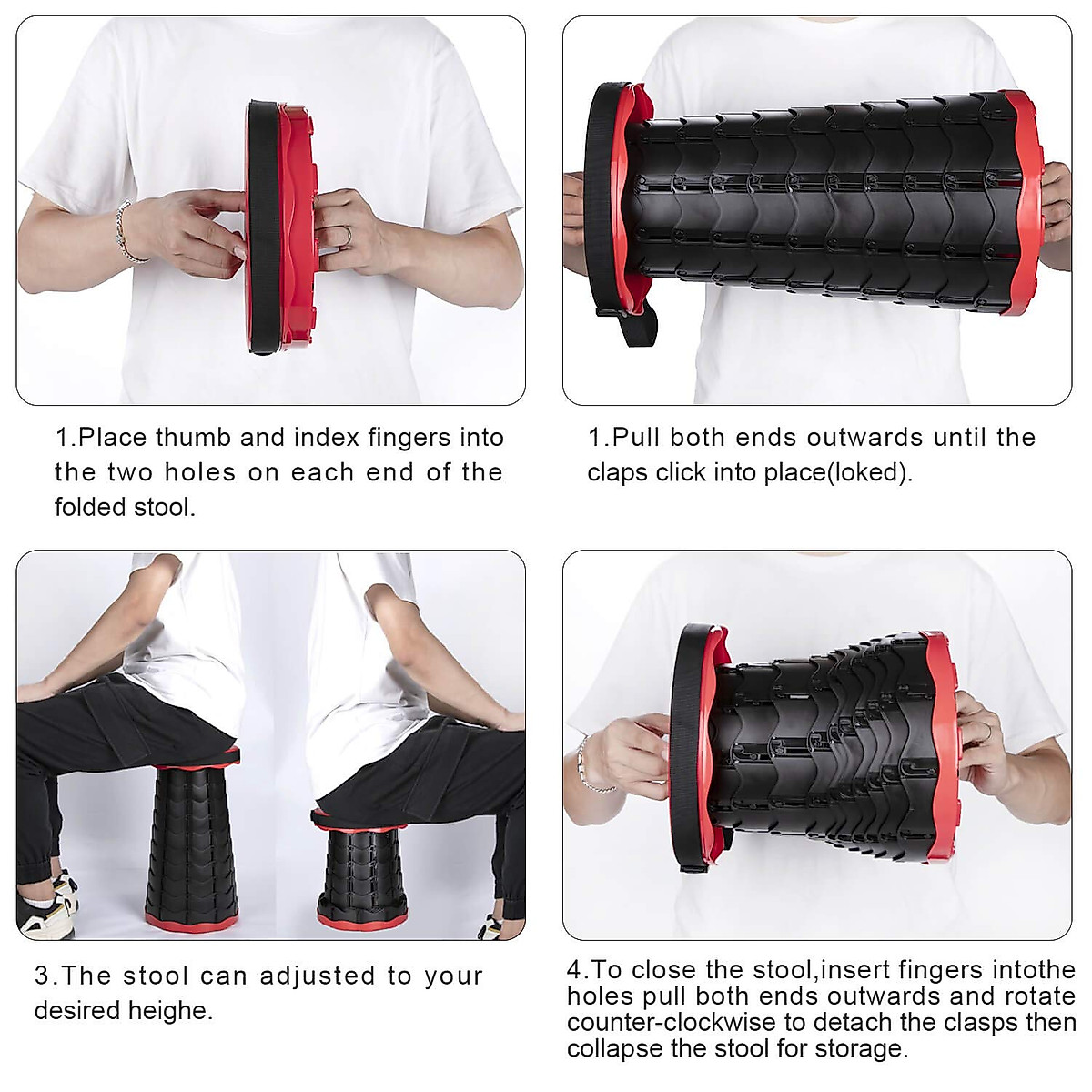 1.Place thumb and index fingers into the two holes on each end of the folded stool.

1.Pull both ends outwards until the claps click into place(loked).

3.The stool can adjusted to your desired heighe.

4.To close the stool,insert fingers intothe holes pull both ends outwards and rotate counter-clockwise to detach the clasps then collapse the stool for storage.