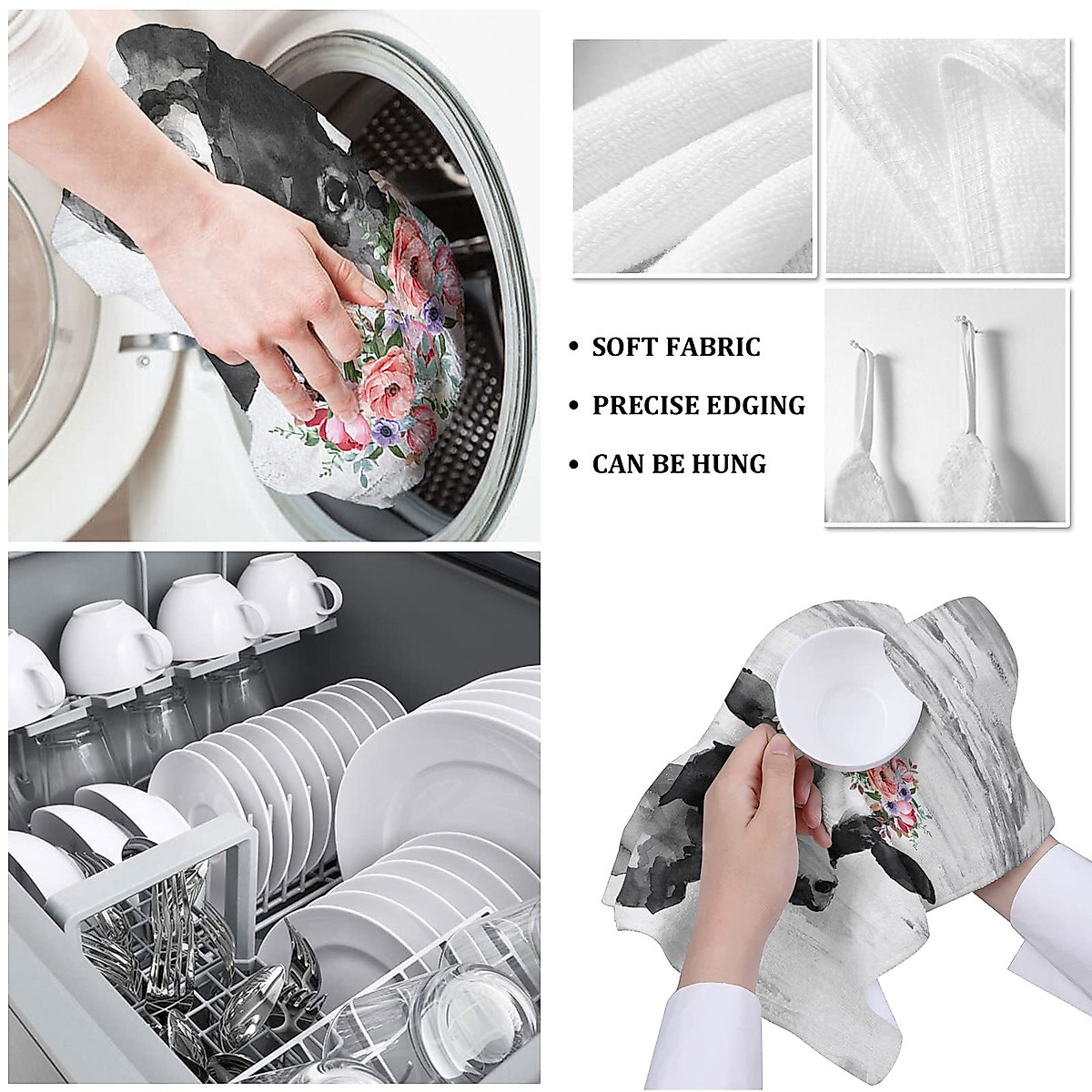 • SOFT FABRIC
• PRECISE EDGING
• CAN BE HUNG