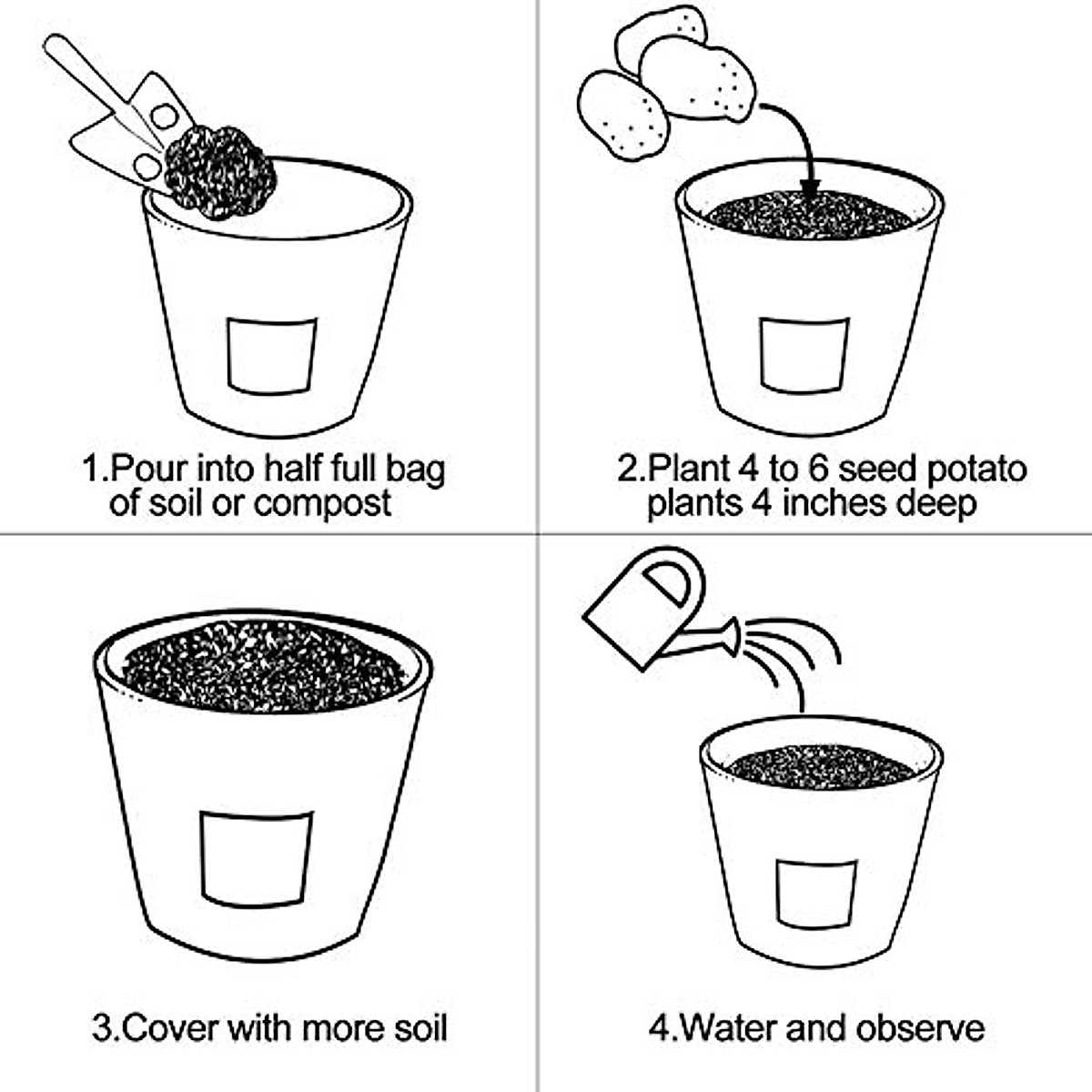 1.Pour into half full bag of soil or compost

2.Plant 4 to 6 seed potato plants 4 inches deep

3.Cover with more soil

4.Water and observe