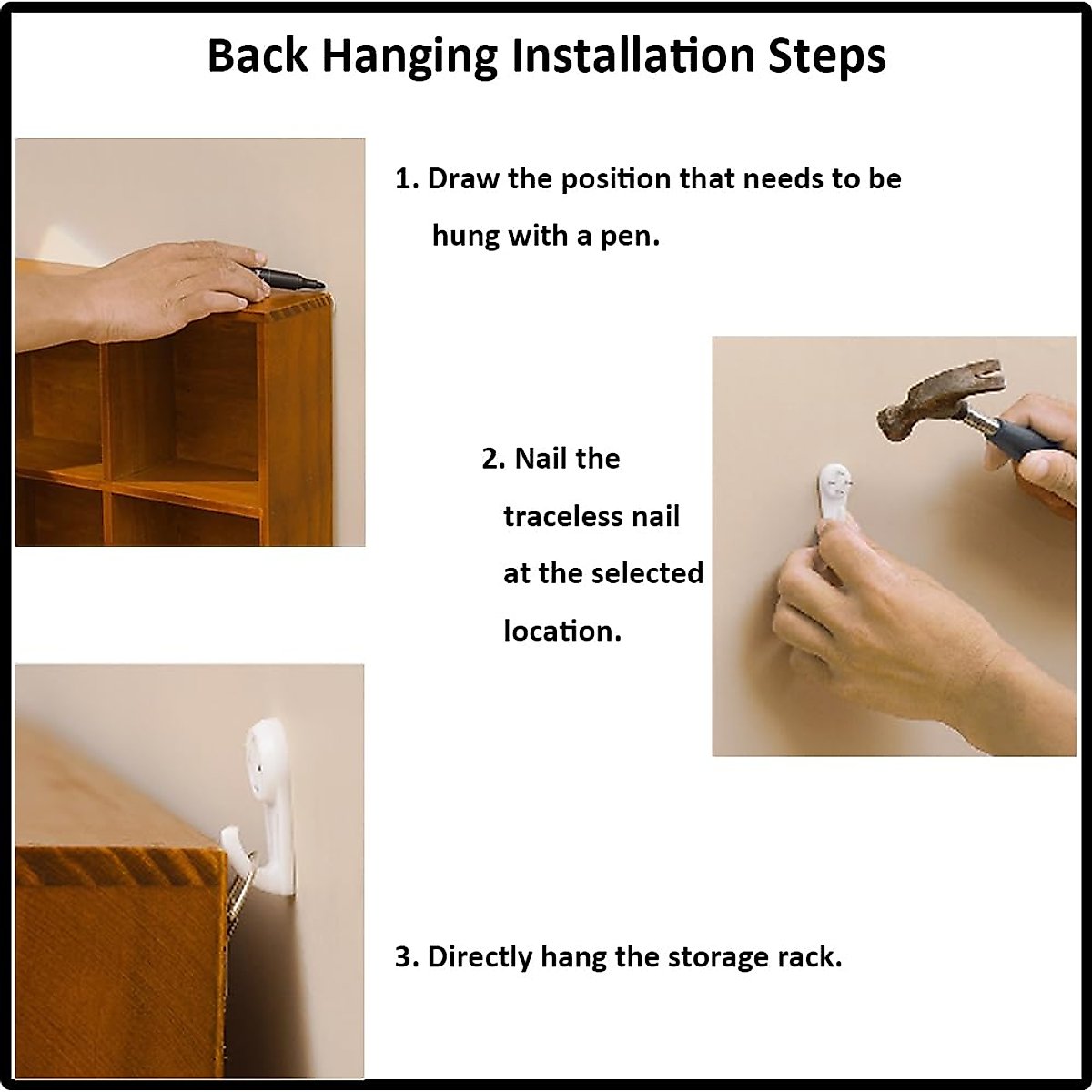 Back Hanging Installation Steps

1. Draw the position that needs to be hung with a pen.

2. Nail the traceless nail at the selected location.

3. Directly hang the storage rack.