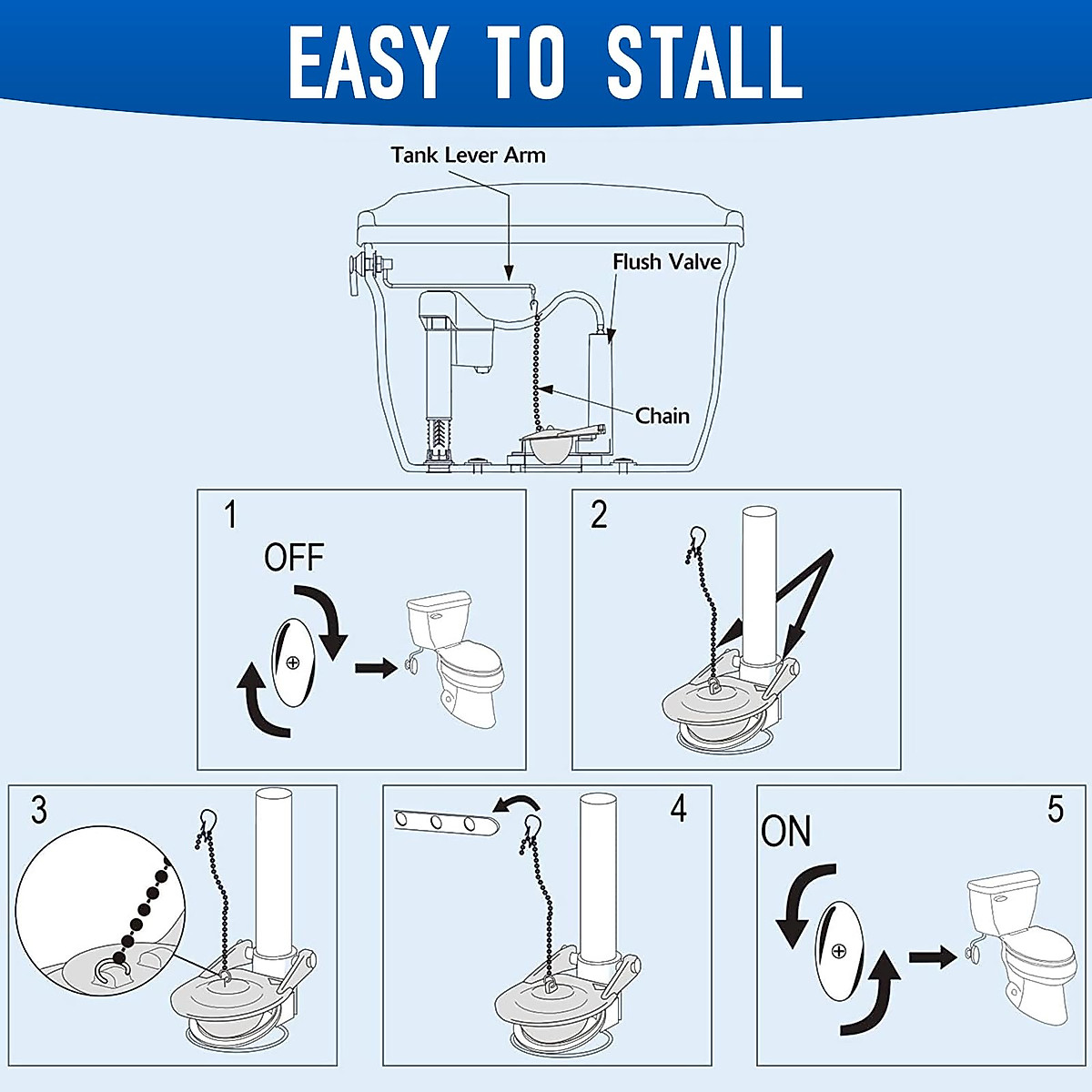 EASY TO STALL

Tank Lever Arm

Flush Valve

Chain

1

OFF

2

3

4

5

ON